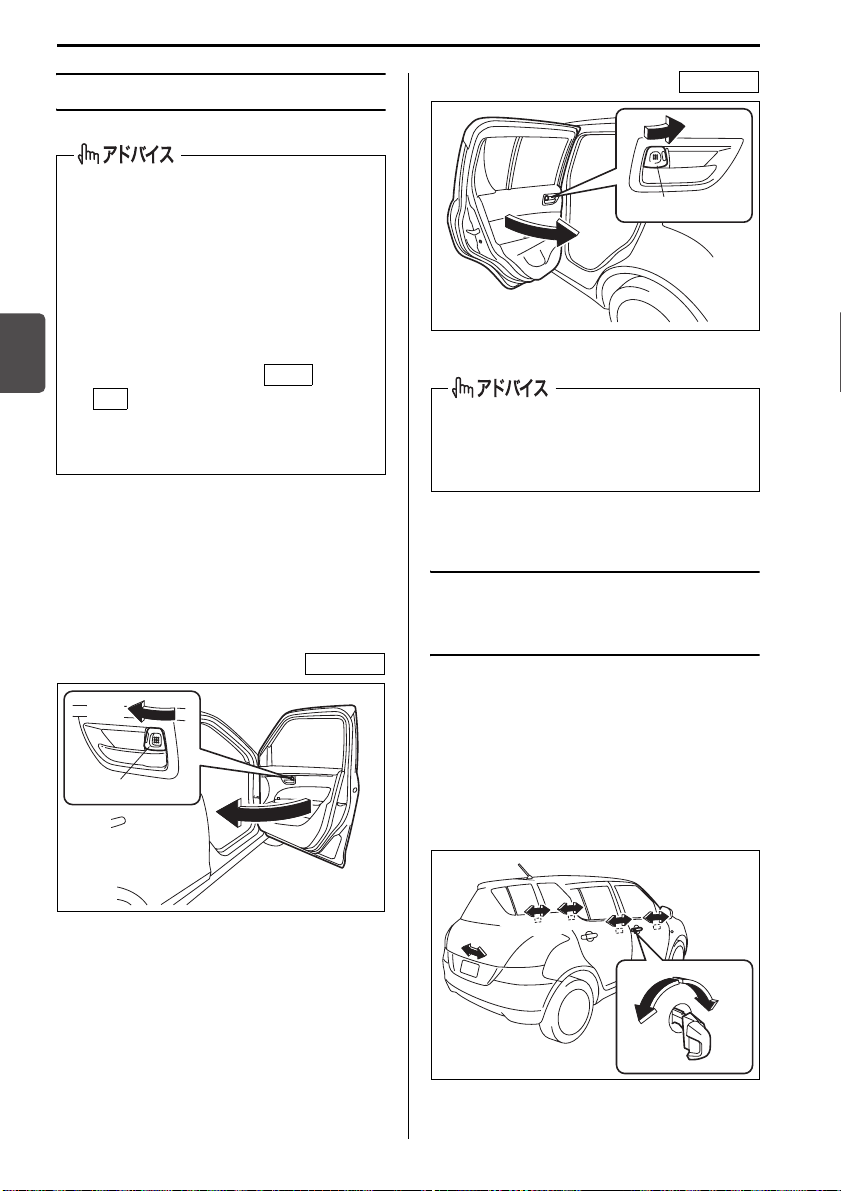 アドバイス

アドバイス