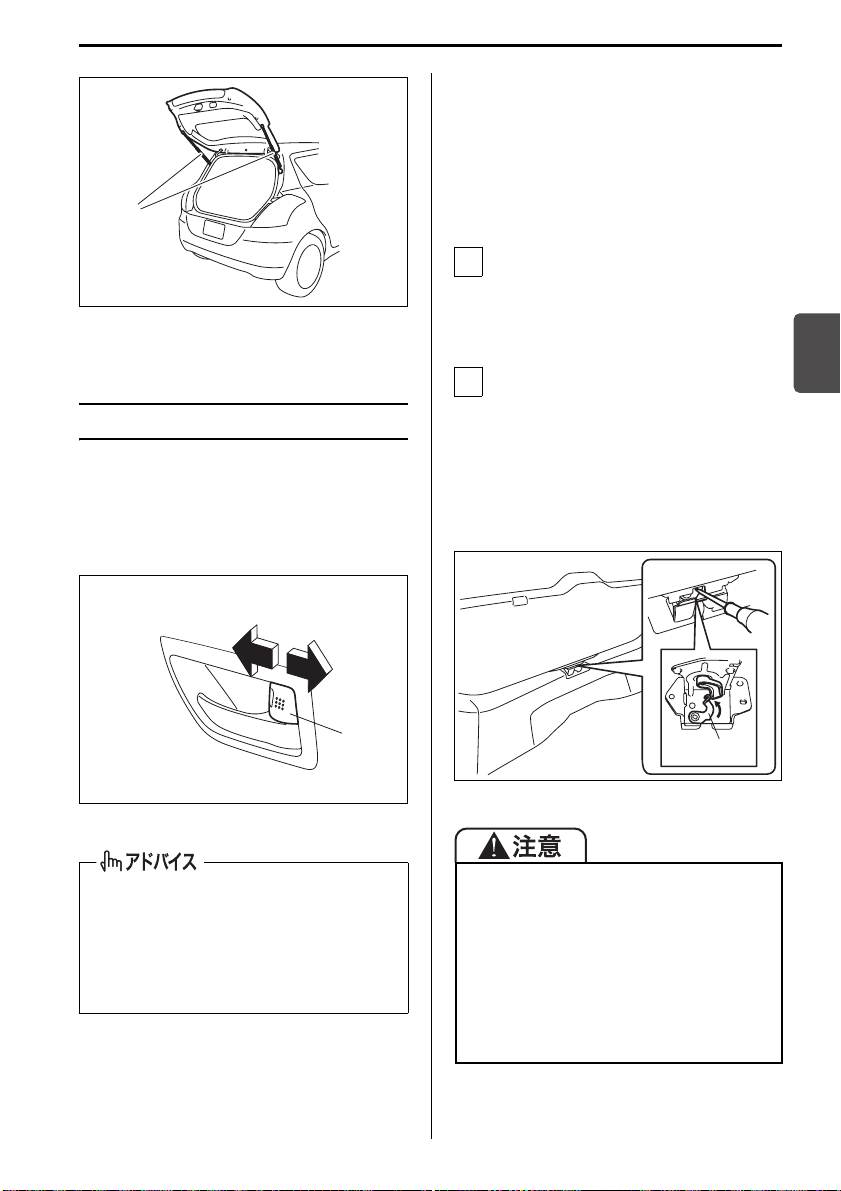 アドバイス

注意