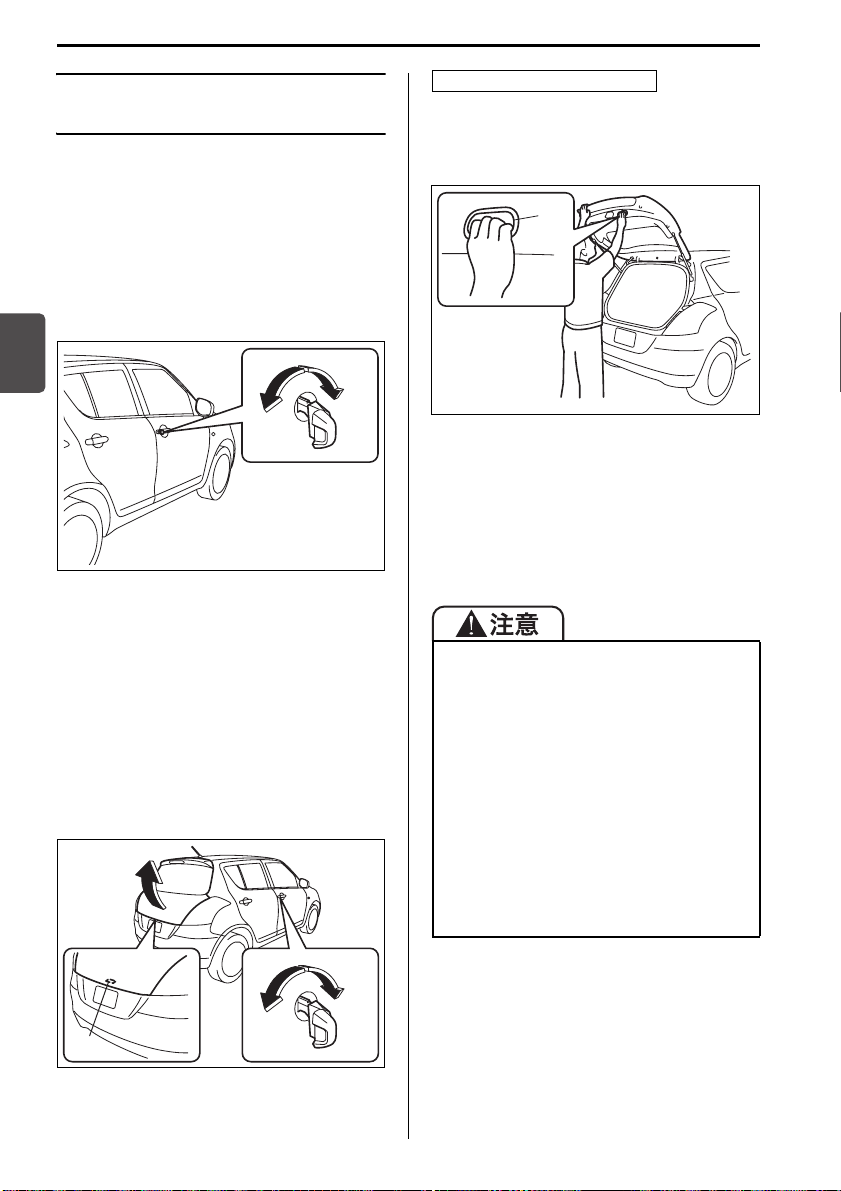 注意