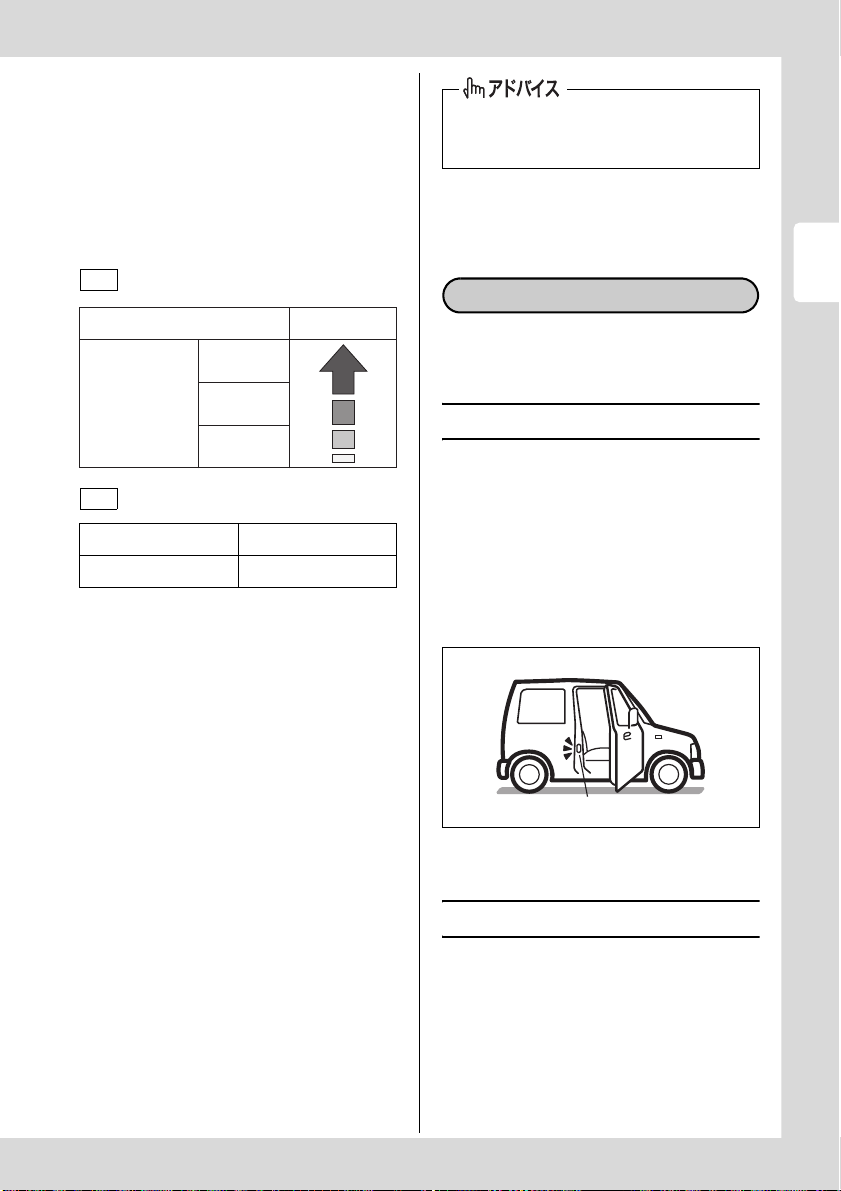 アドバイス