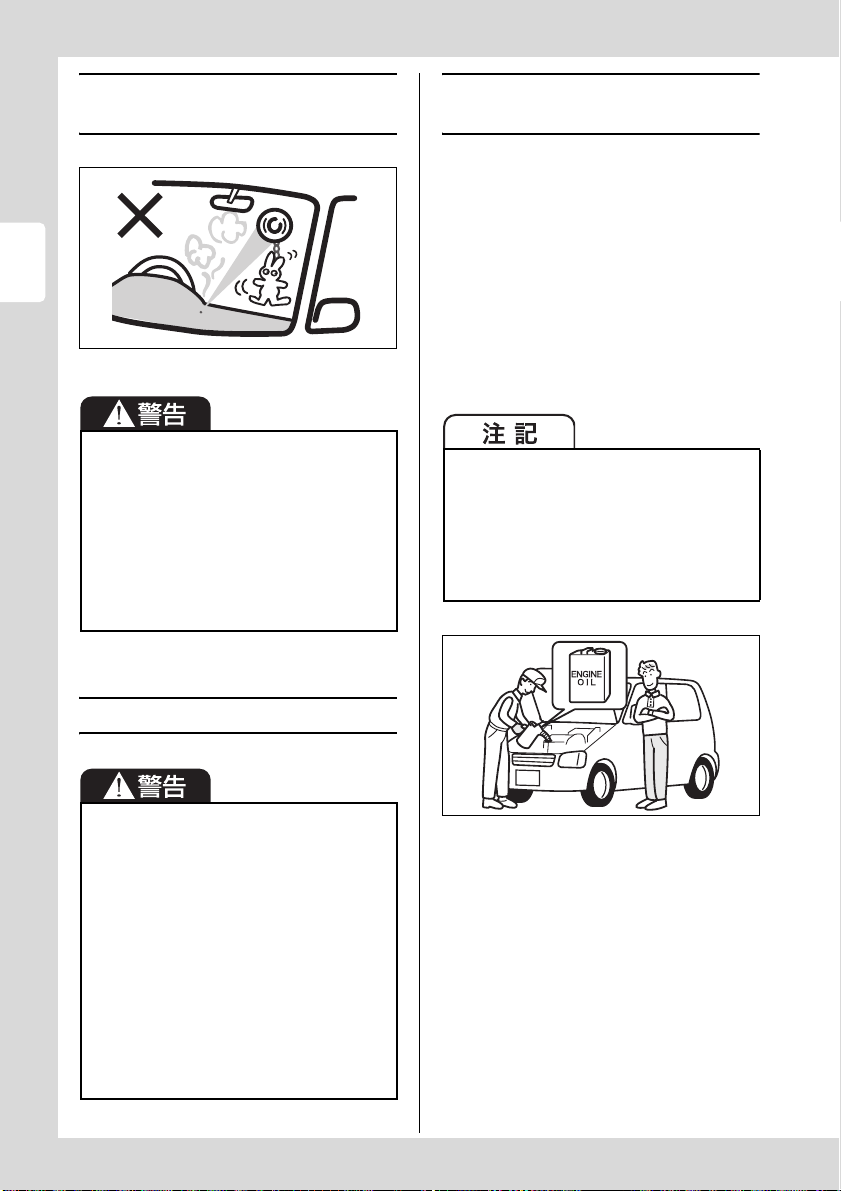 警告

警告

注 記

ENGINE
OIL