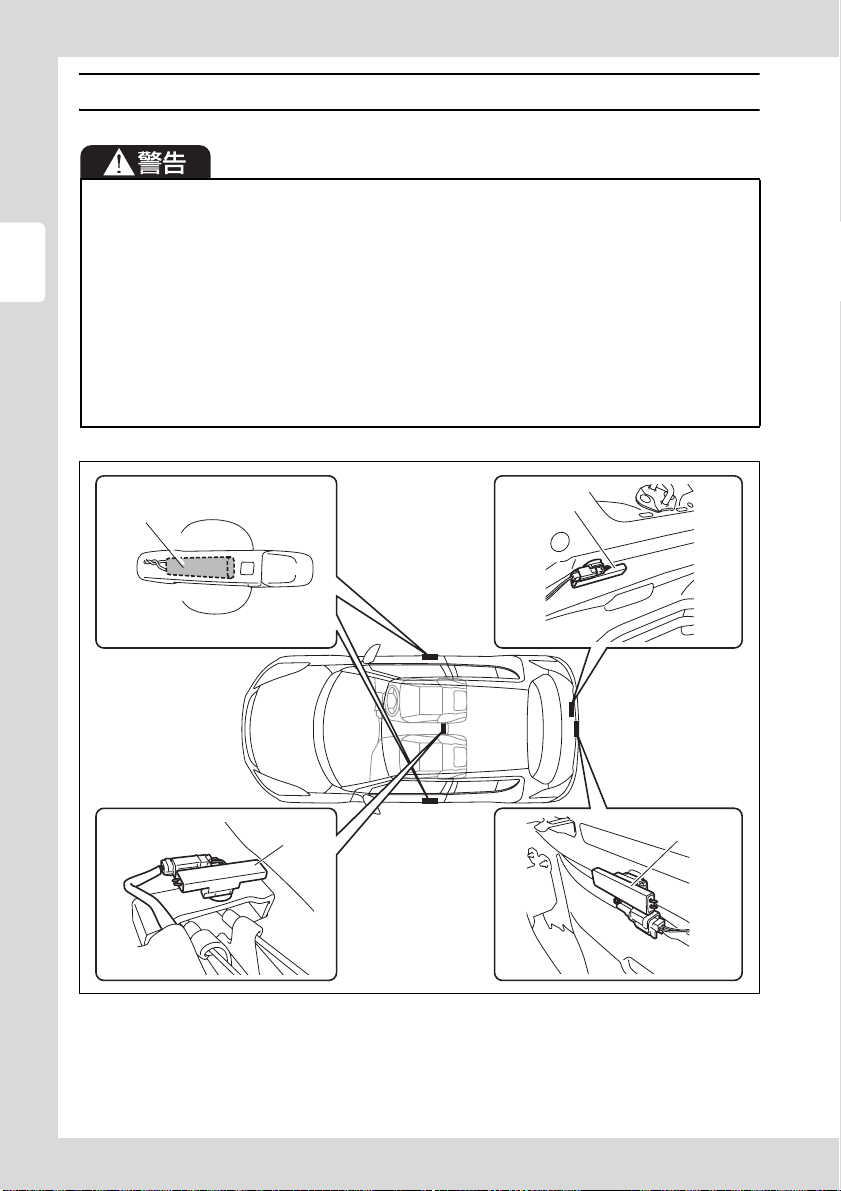 警告