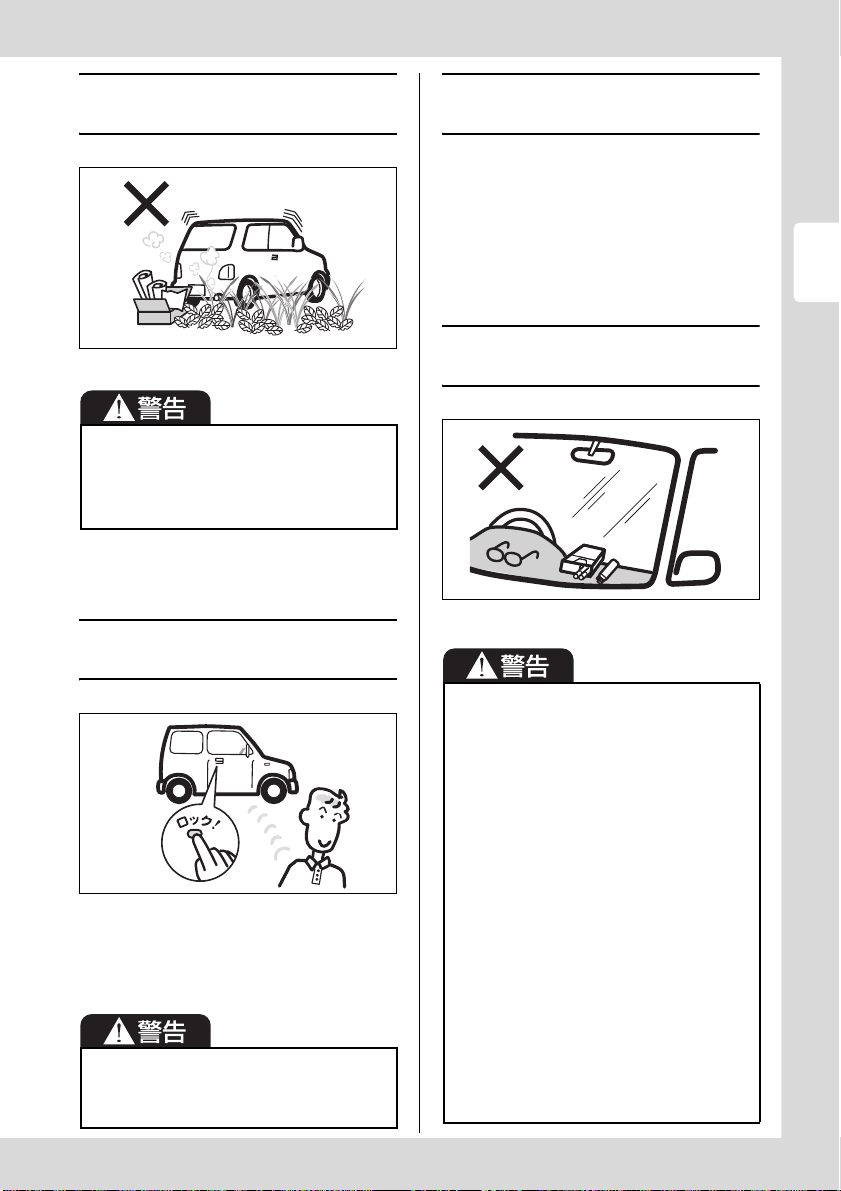 警告

ロック!

警告

警告