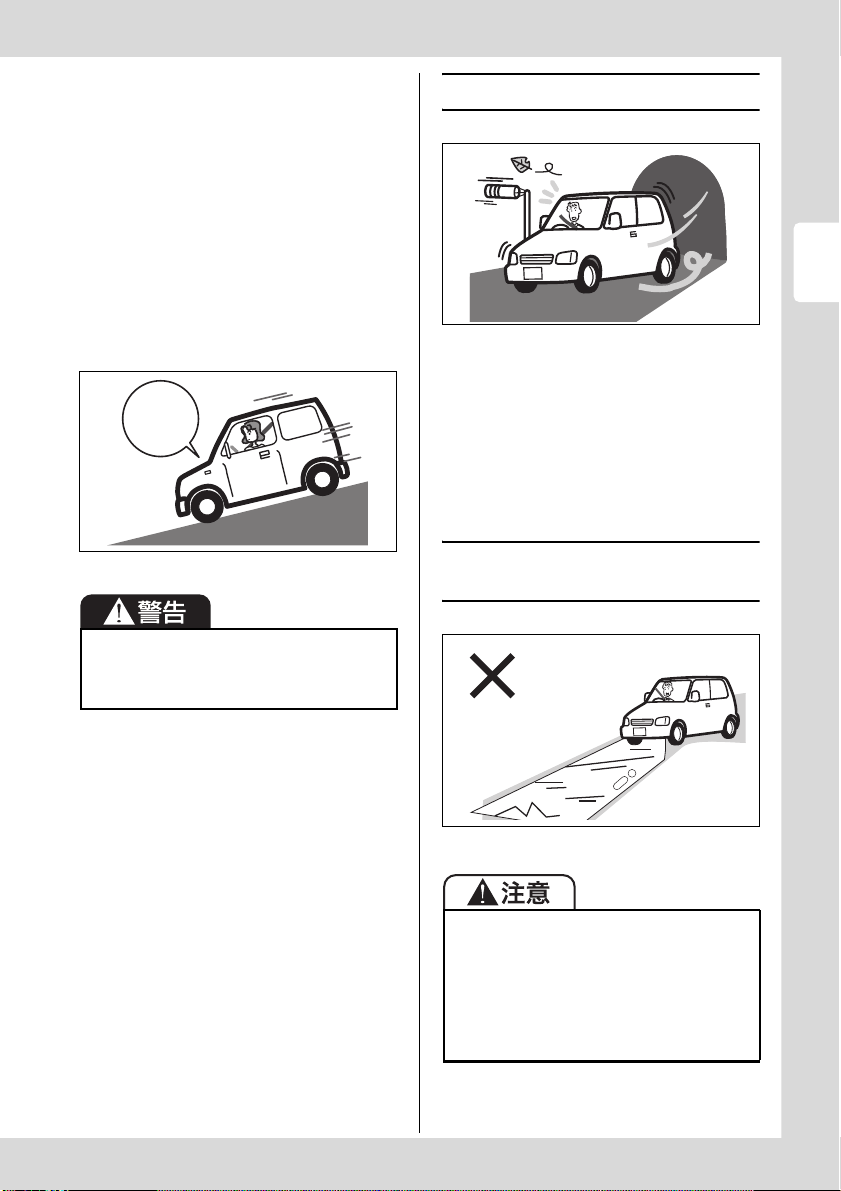 警告

注意