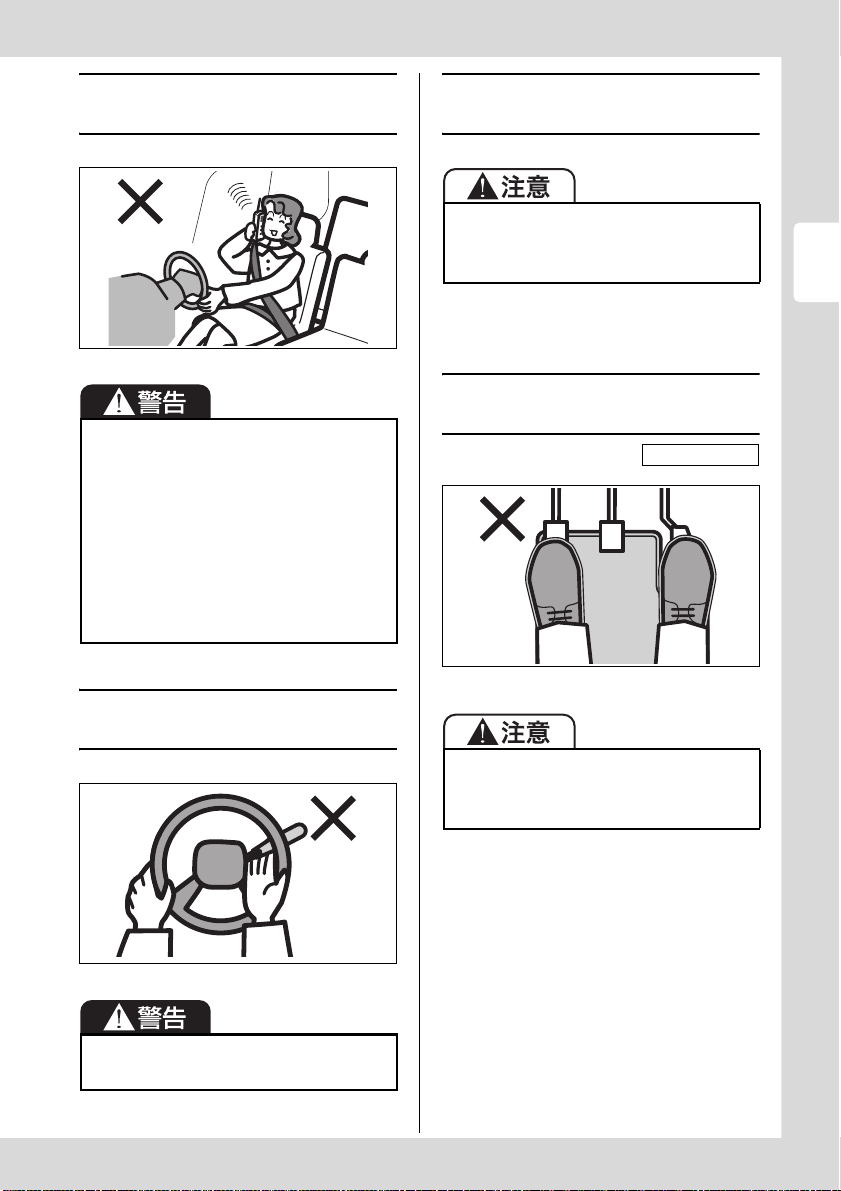 警告

警告

注意

注意