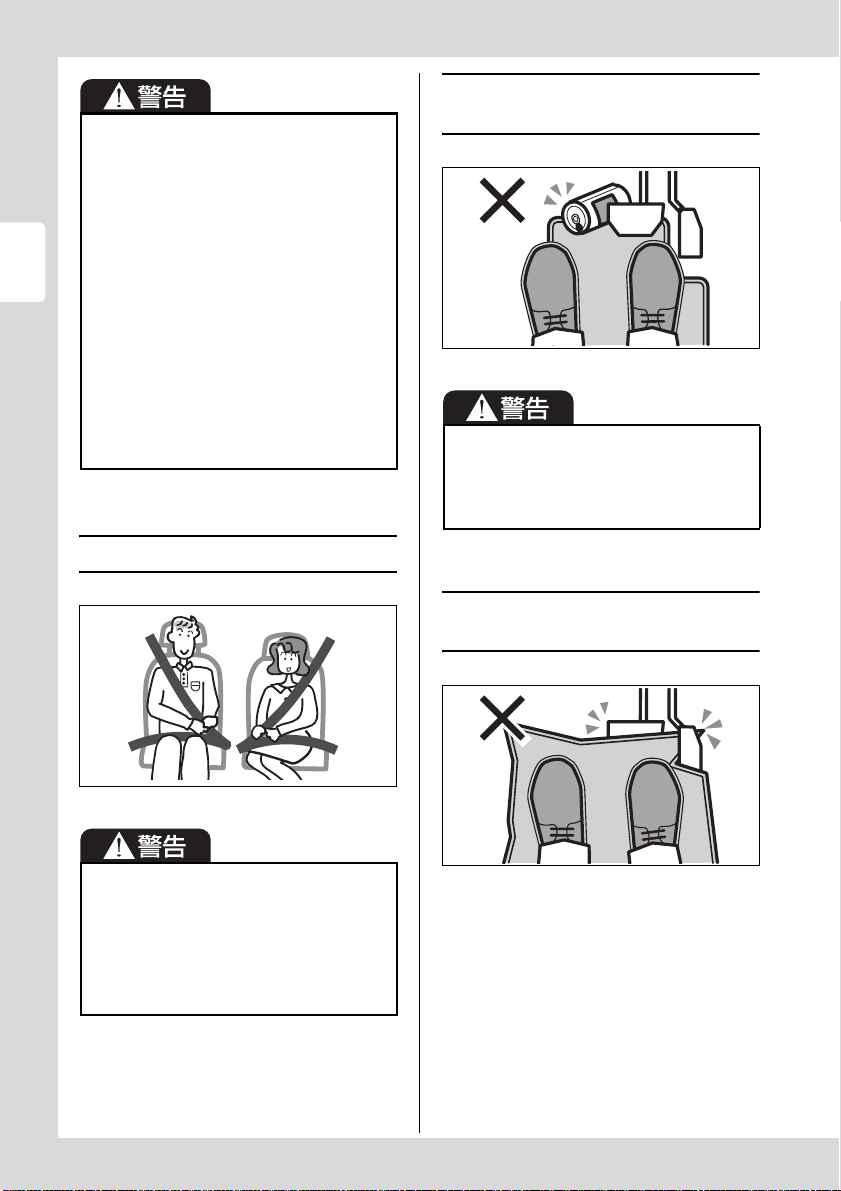 警告

警告

警告