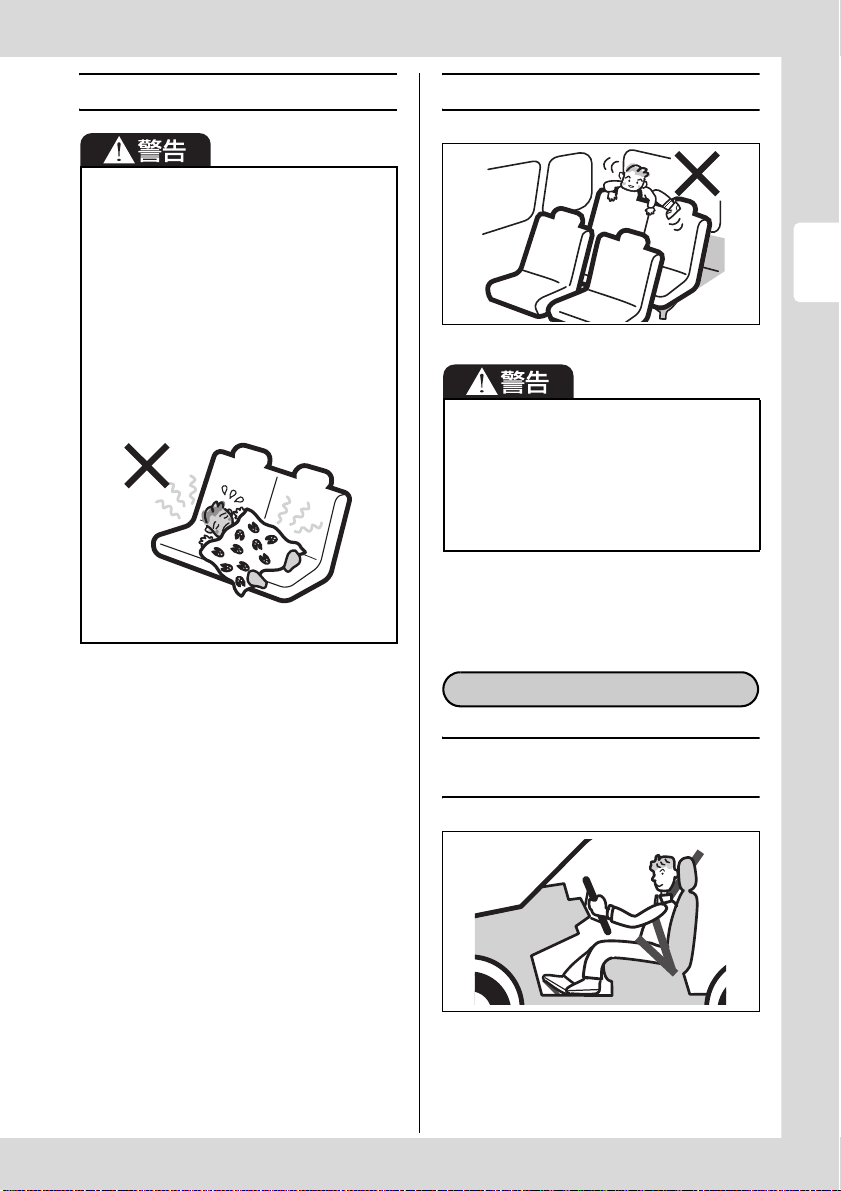 警告

警告