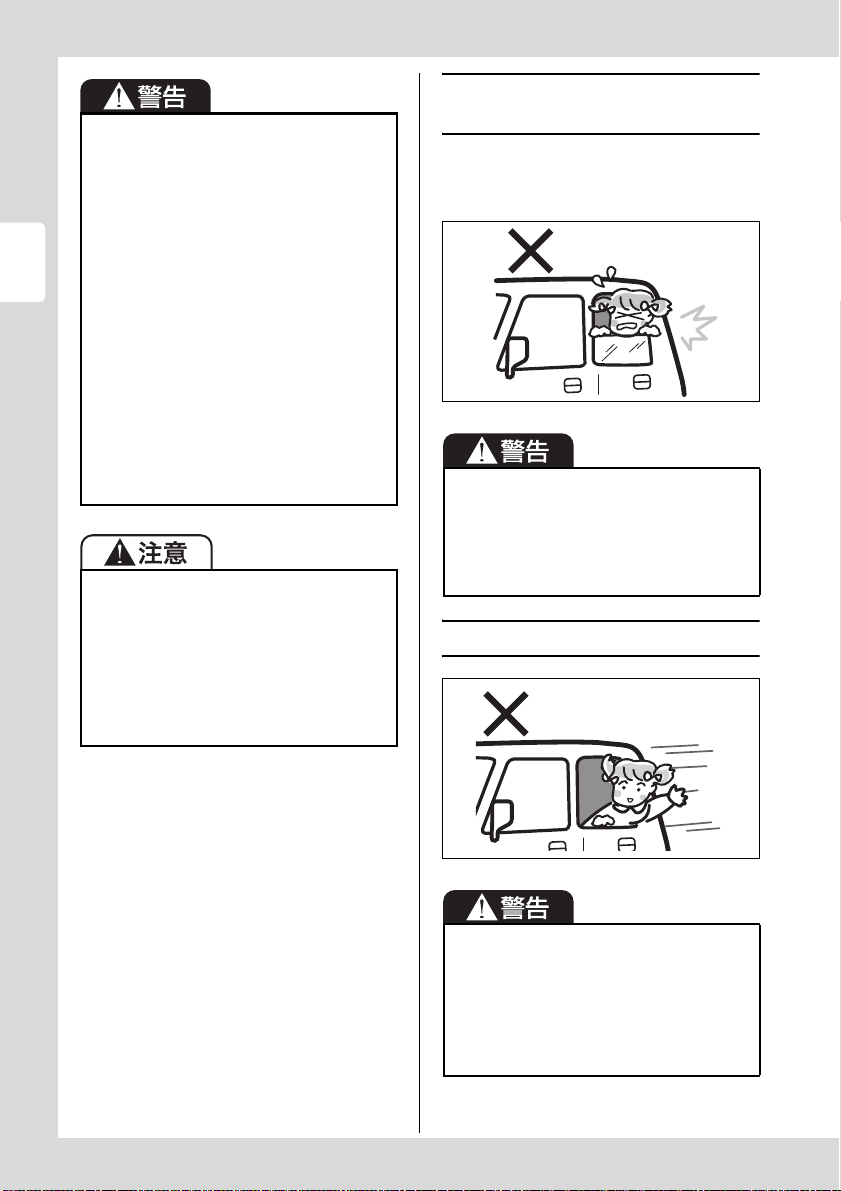 警告

注意

警告

警告