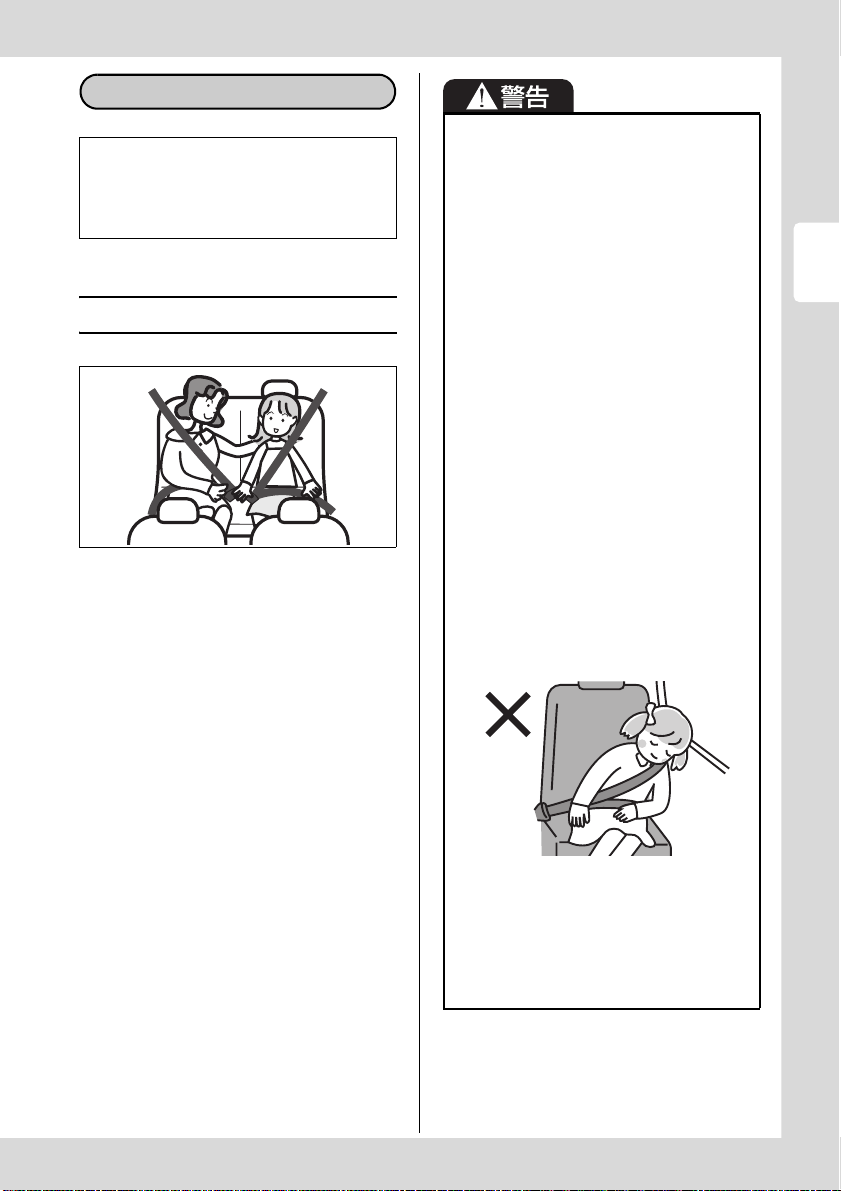 警告