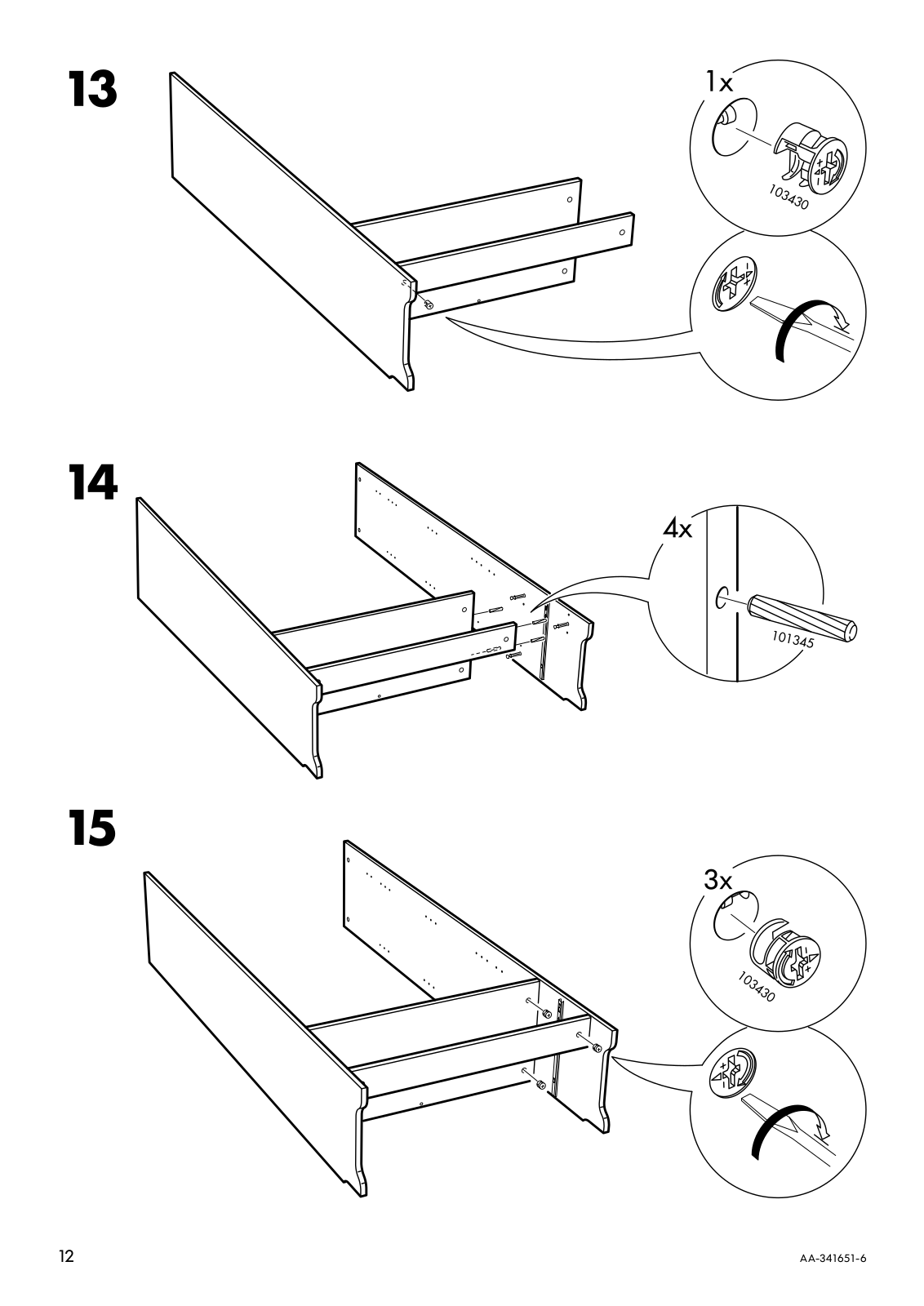 13

1x

103430

14

4x

101345

15

3x

103430

12

AA-341651-6