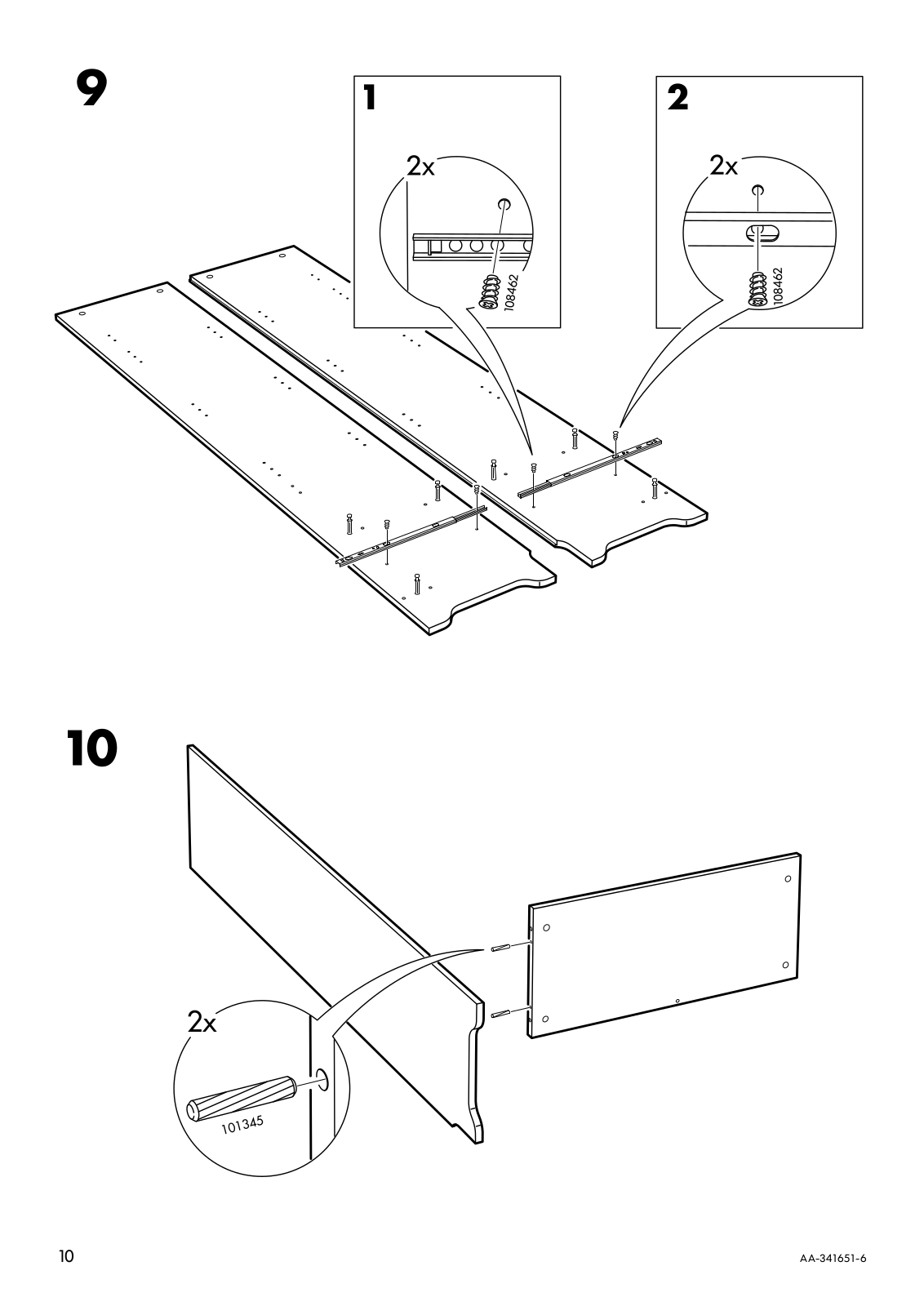 9

1

2x

108462

2

2x

108462

10

2x

101345

10

AA-341651-6