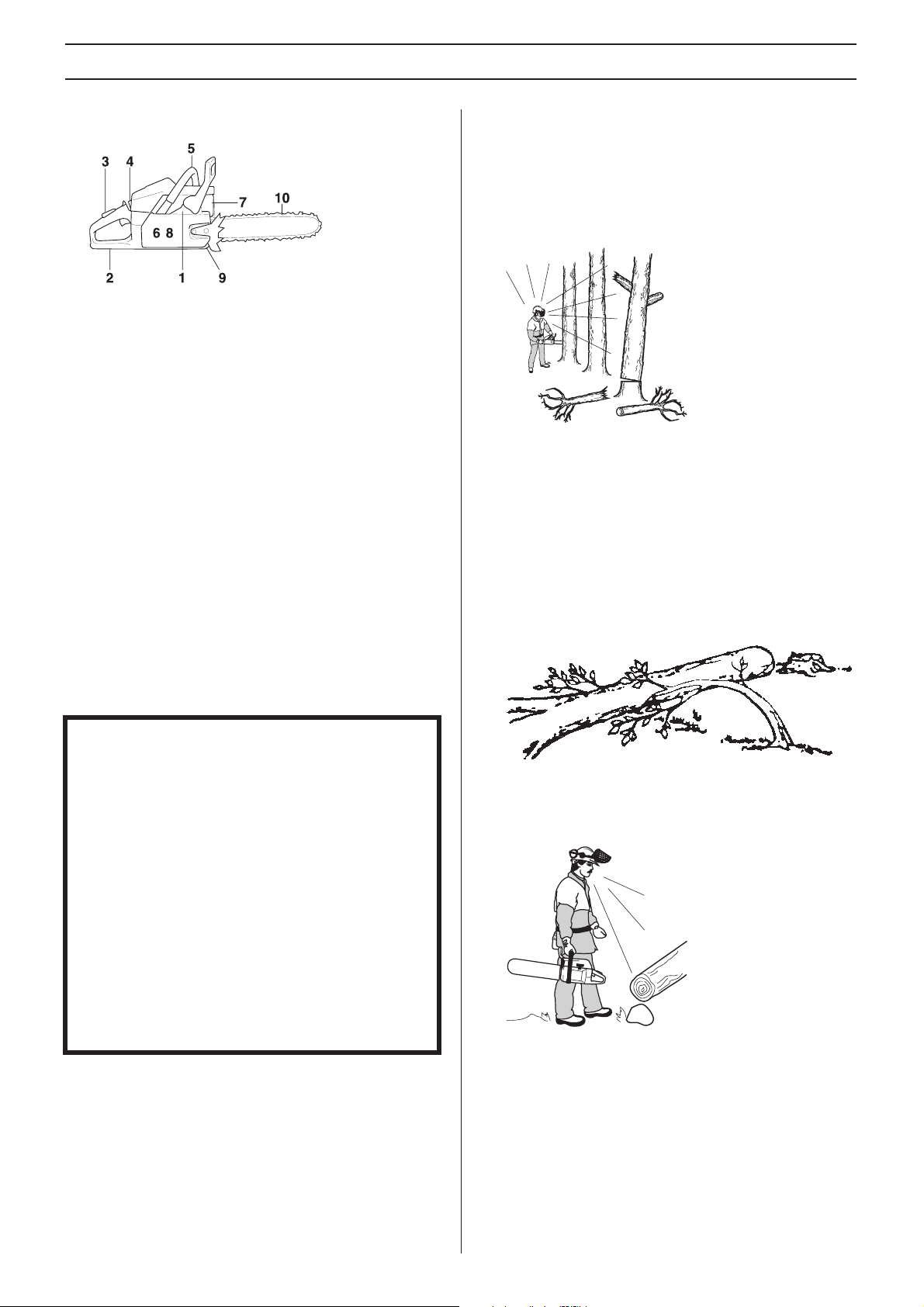 3 4 5 7 10 6 8 2 1 9