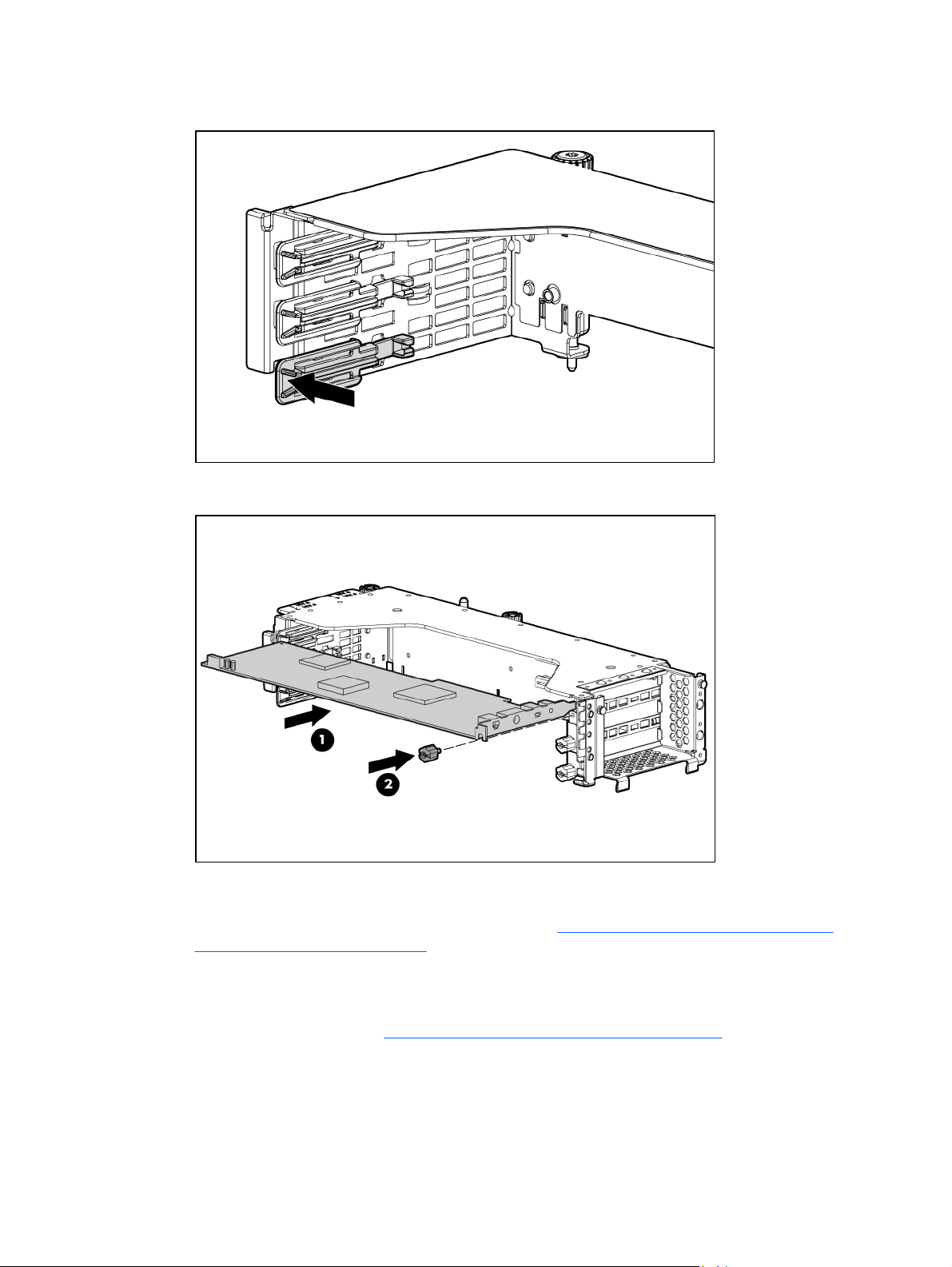 1

2