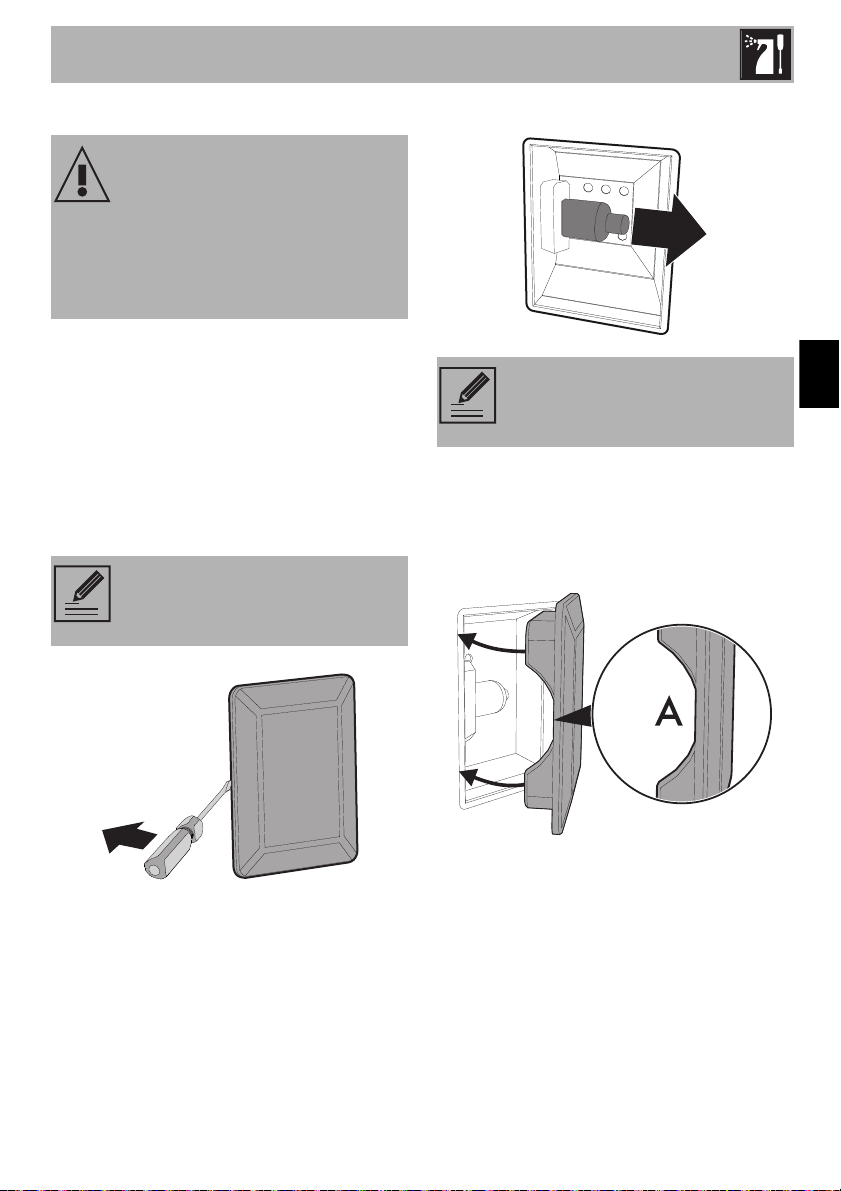 A