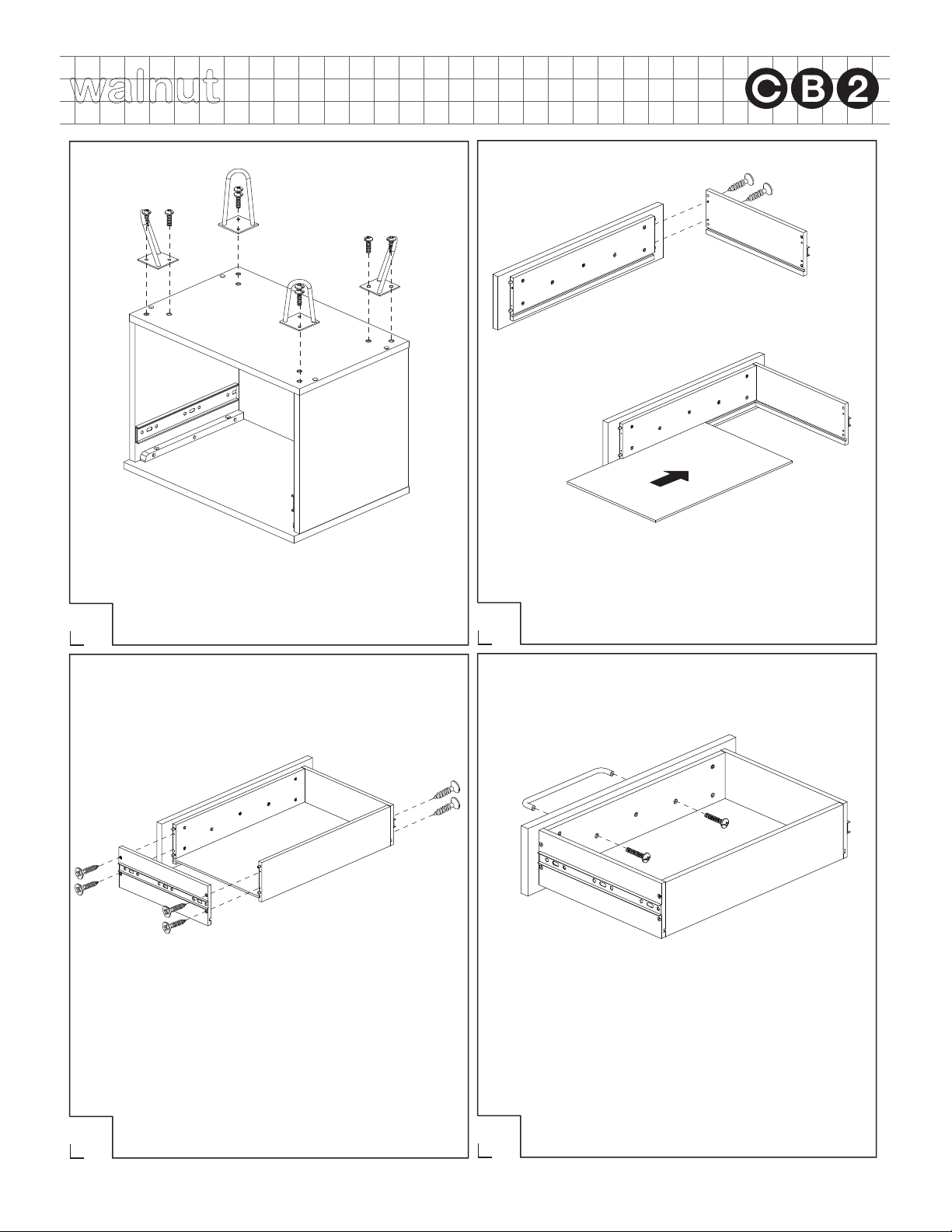 walnut

CB2