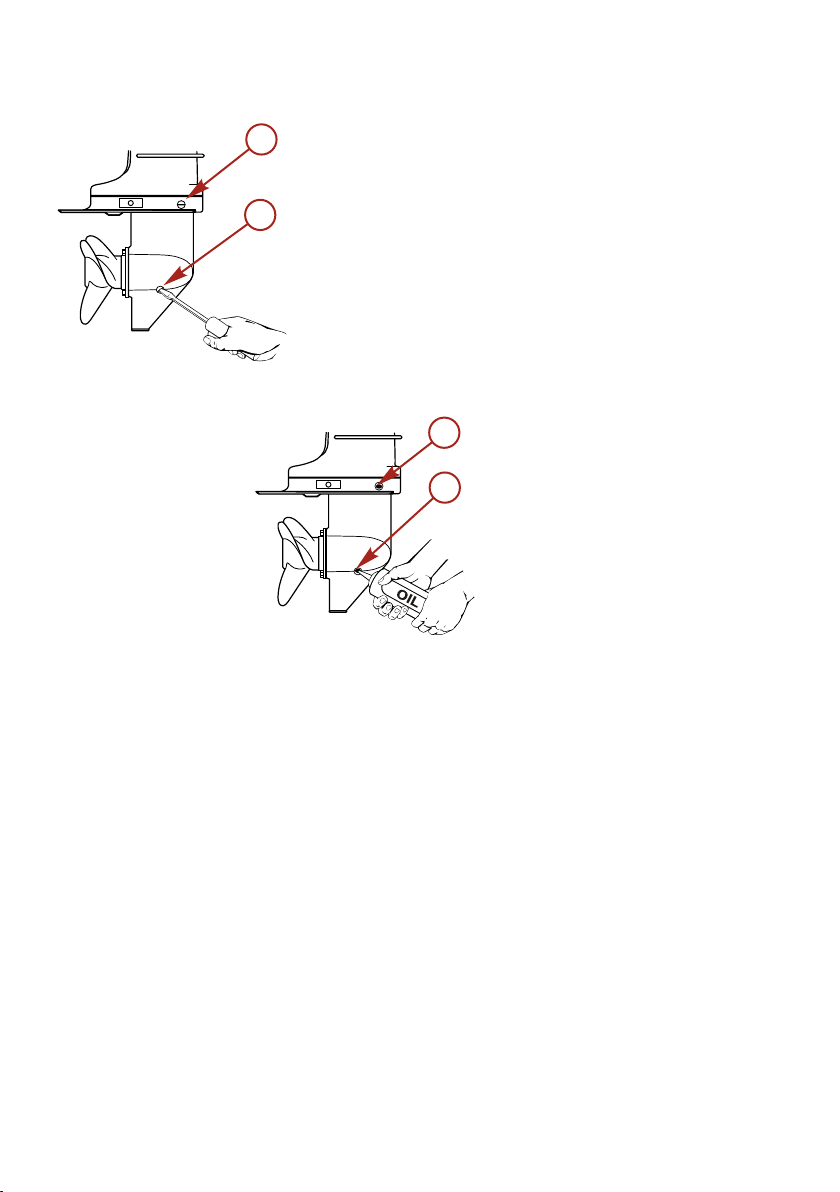 OIL