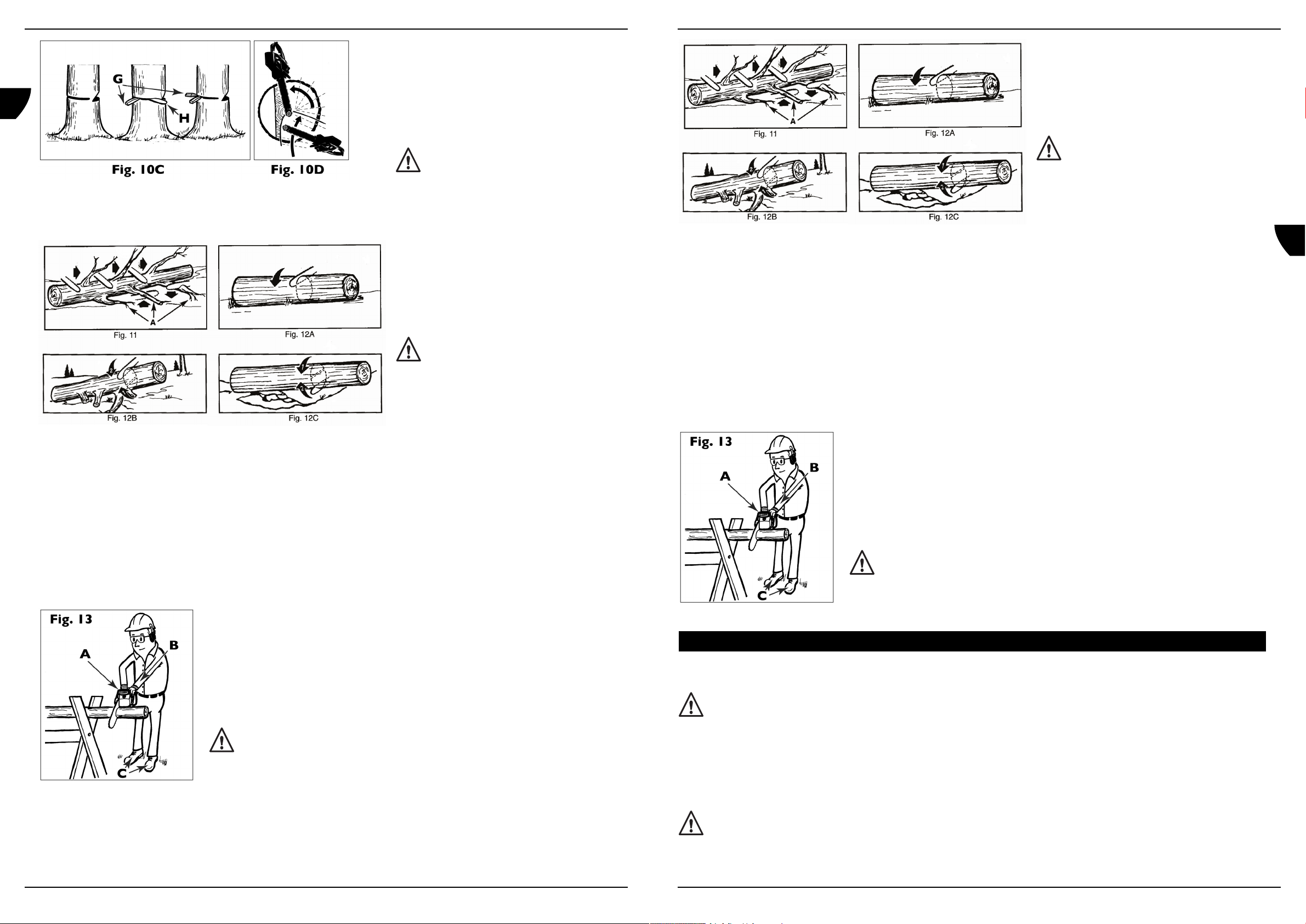 G

H

Fig. 10C

Fig. 10D

A

Fig. 11

Fig. 12A

Fig. 12B

Fig. 12C

Fig. 13

A

B

C

A

Fig. 11

Fig. 12A

Fig. 12B

Fig. 12C

Fig. 13

A

B

C