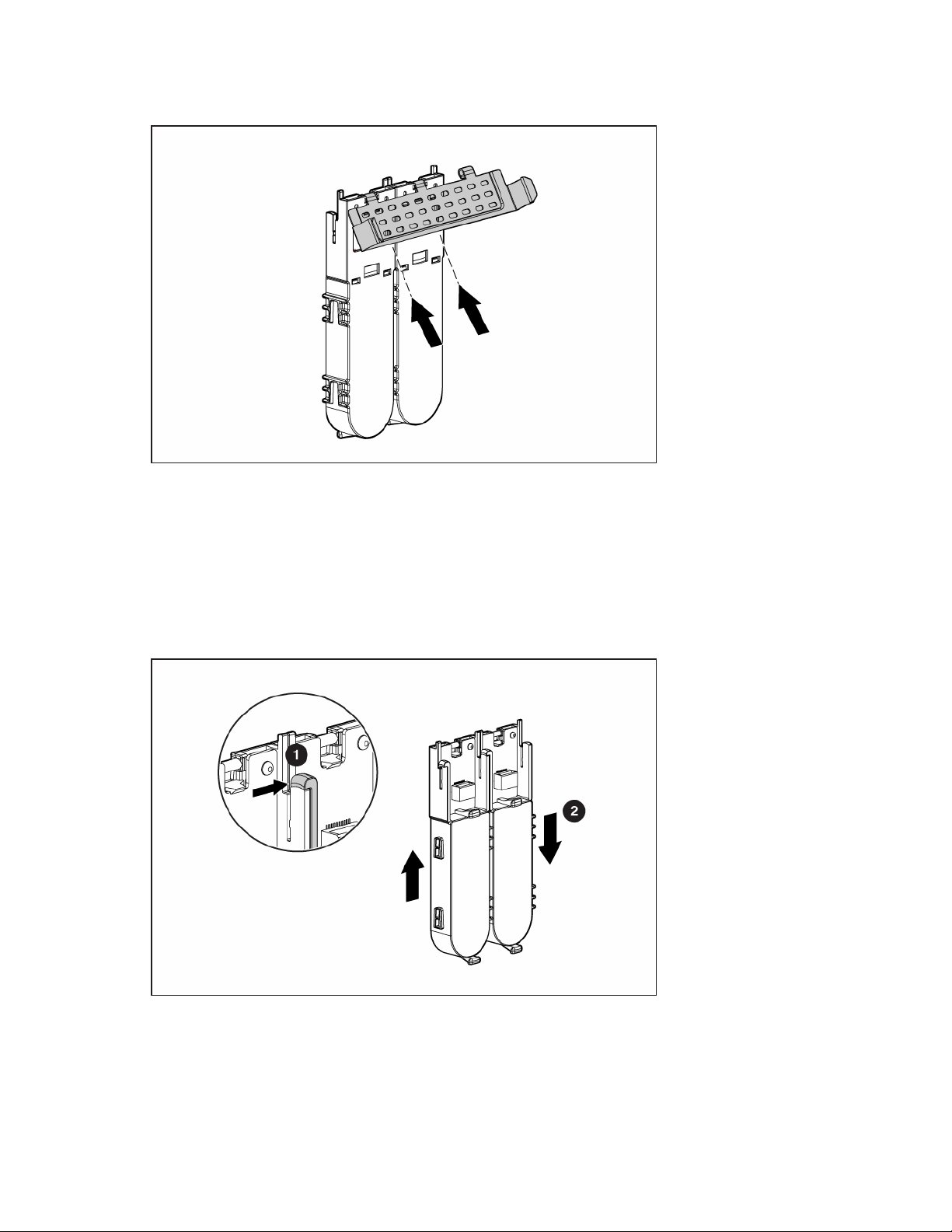 1

2