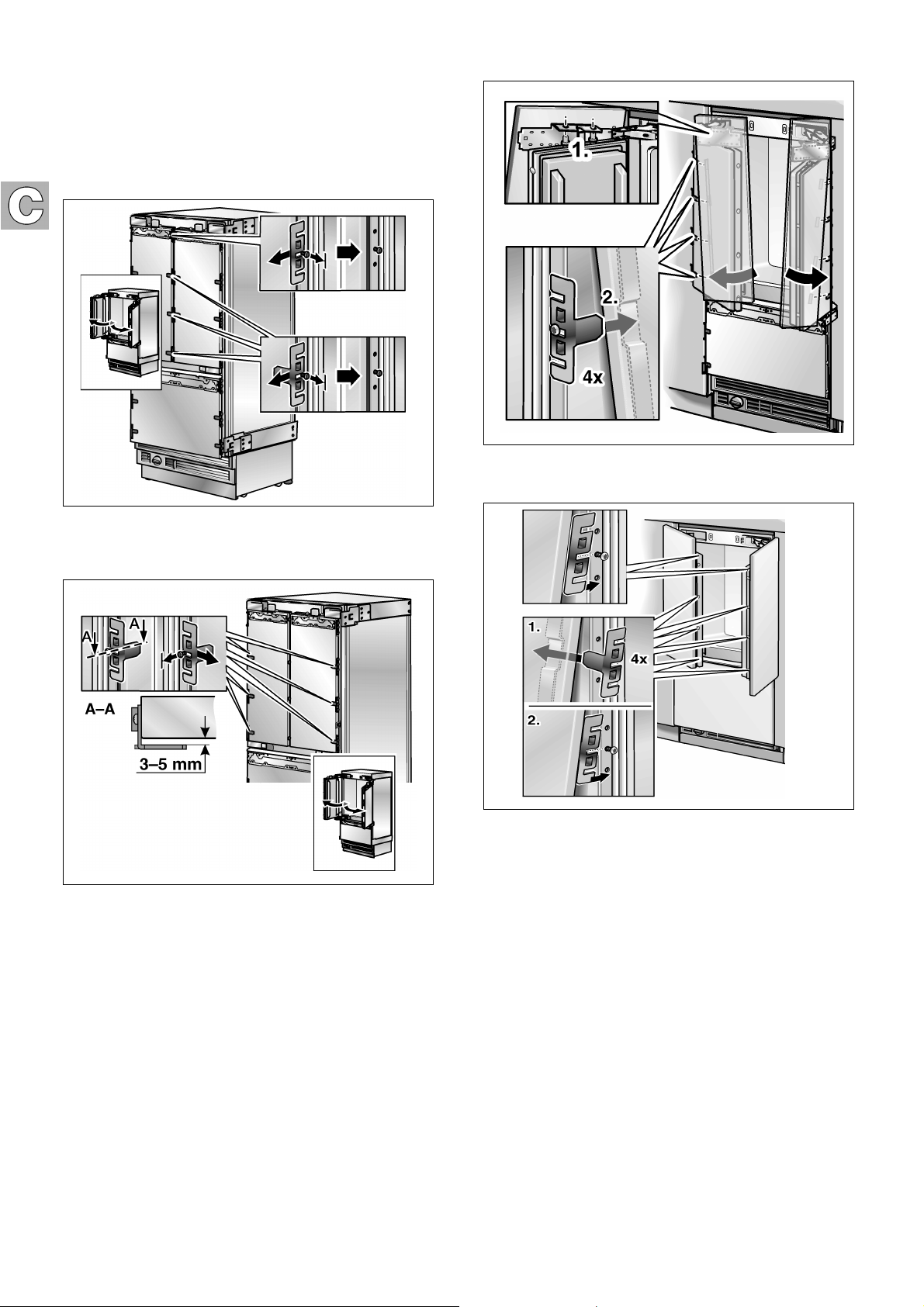 C

A
A
A–A
3–5 mm

1.
2.
4x

1.
4x
2.