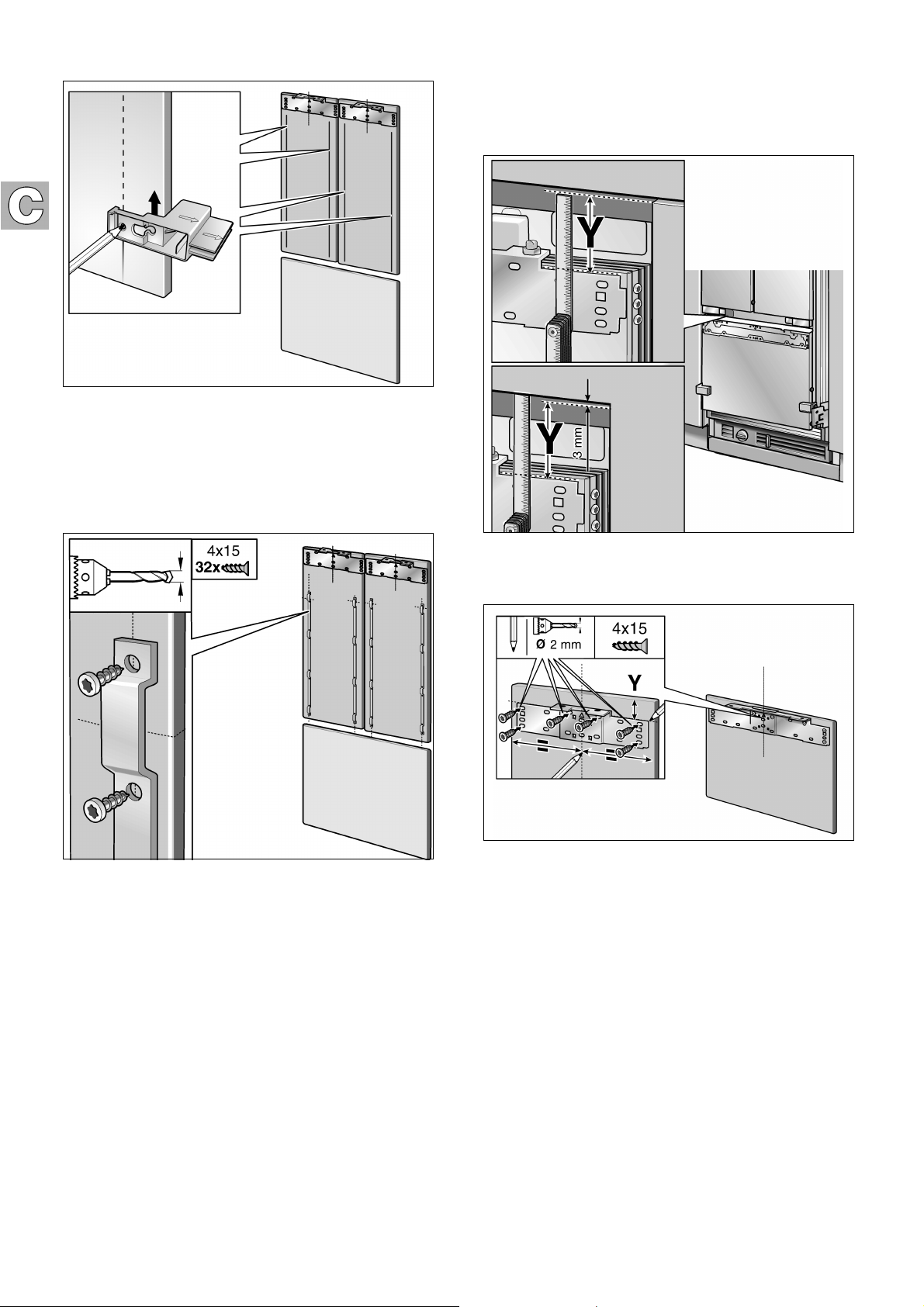 C

4x15
32x

Y

Y
3 mm

Ø 2 mm
4x15

Y