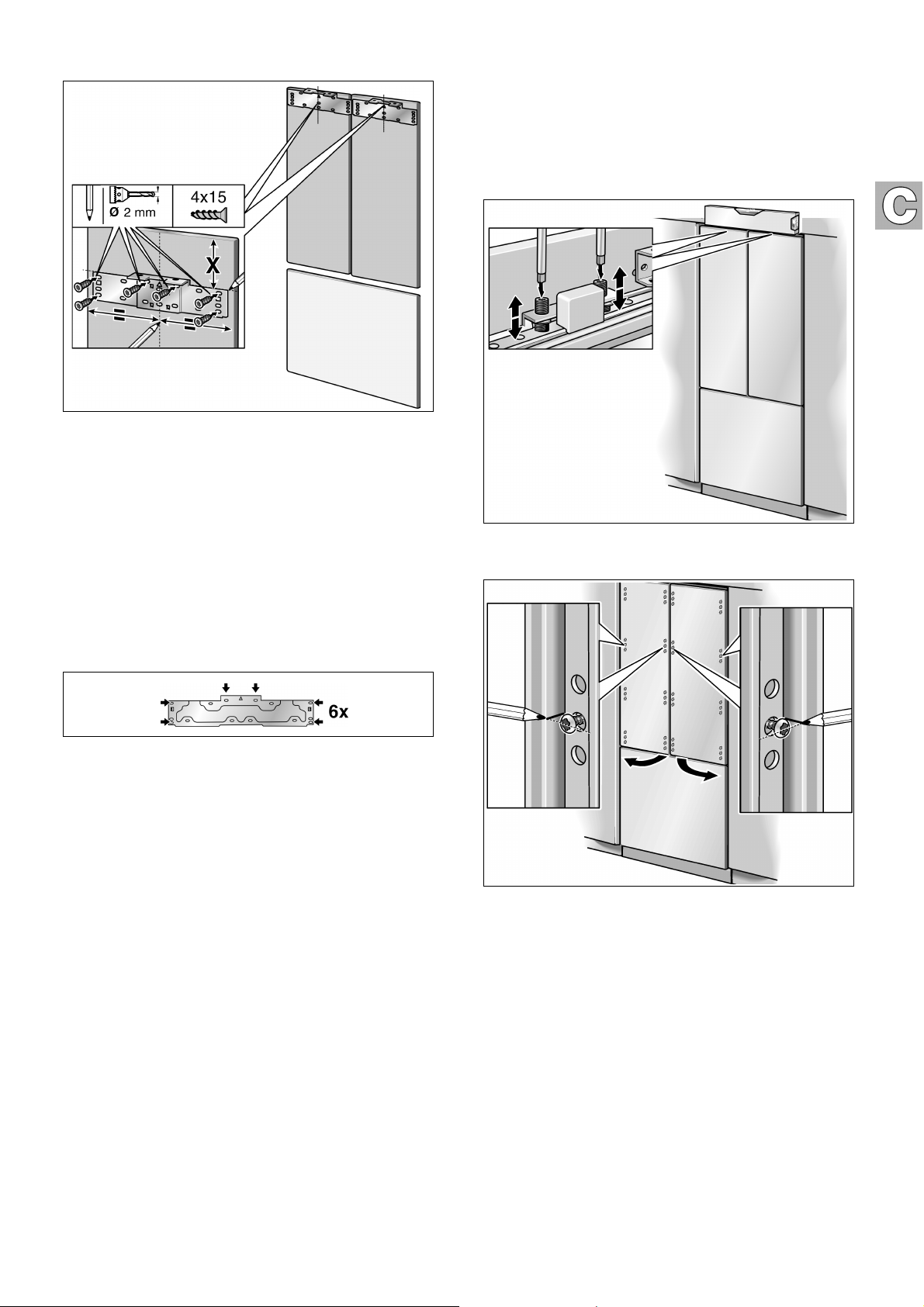 Ø 2 mm

4x15

X

6x

C