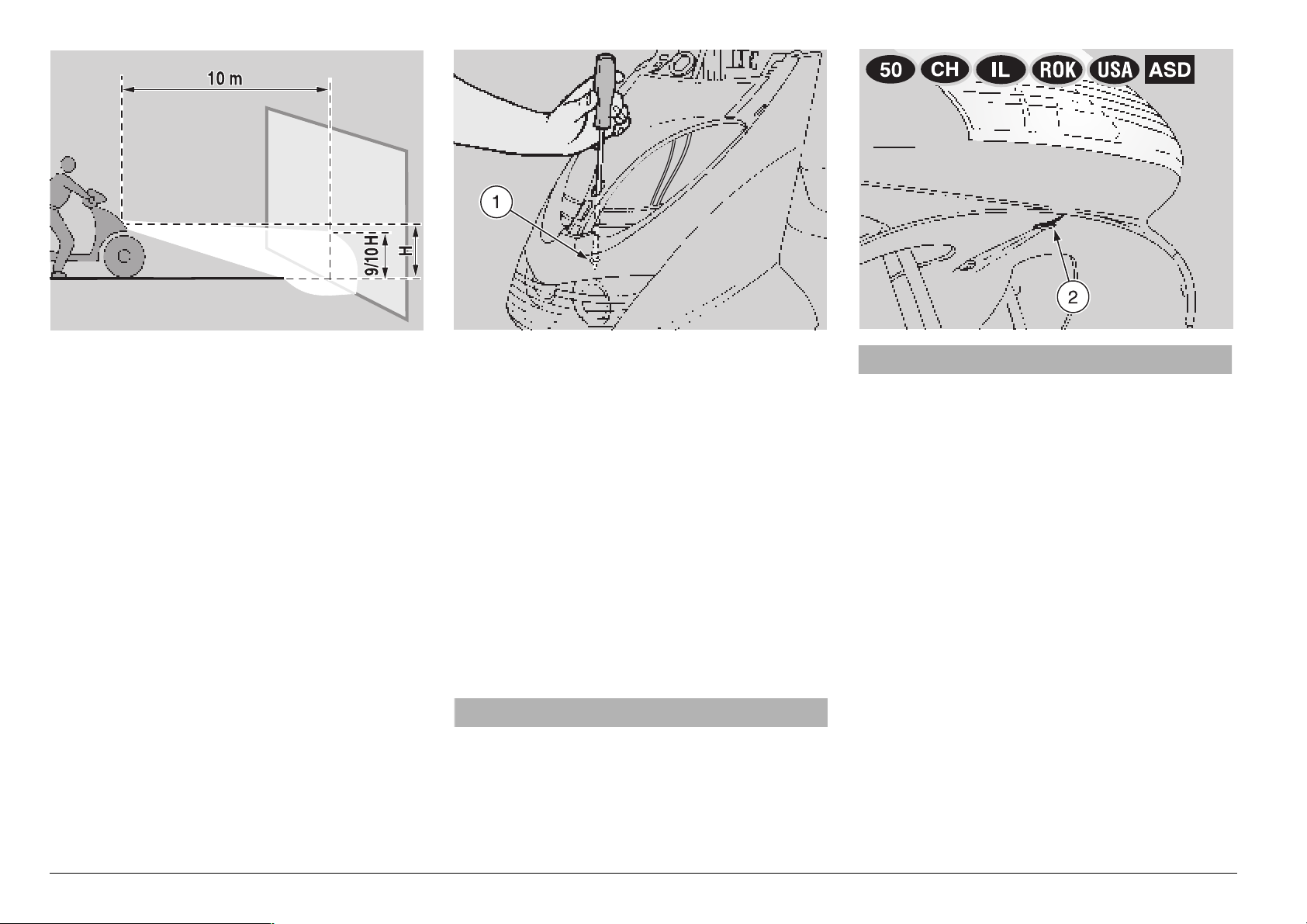 10 m

9/10 H

H

1

50 CH IL ROK USA ASD

2