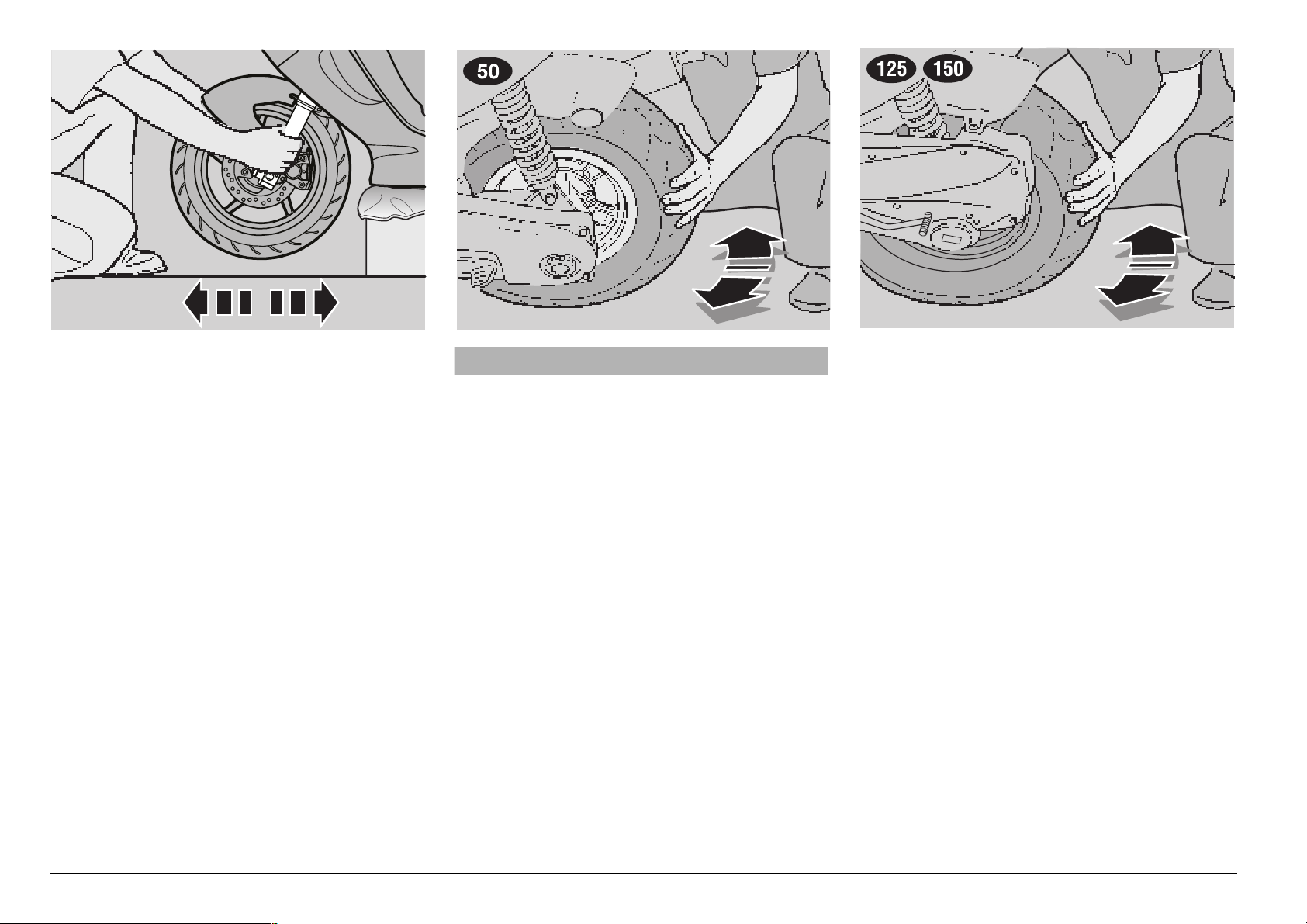 50

125 150