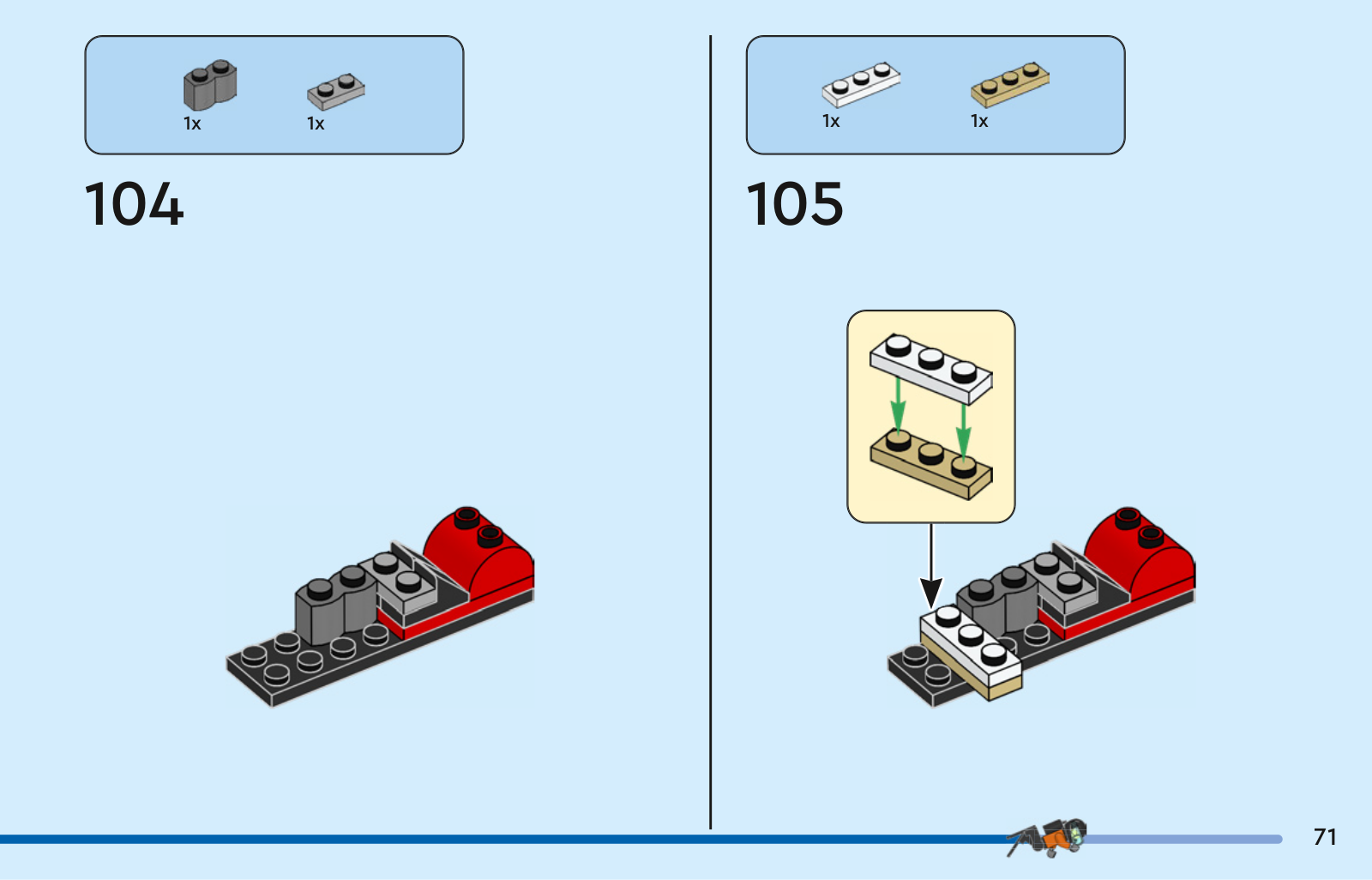 1x

1x

104

1x

1x

105

71