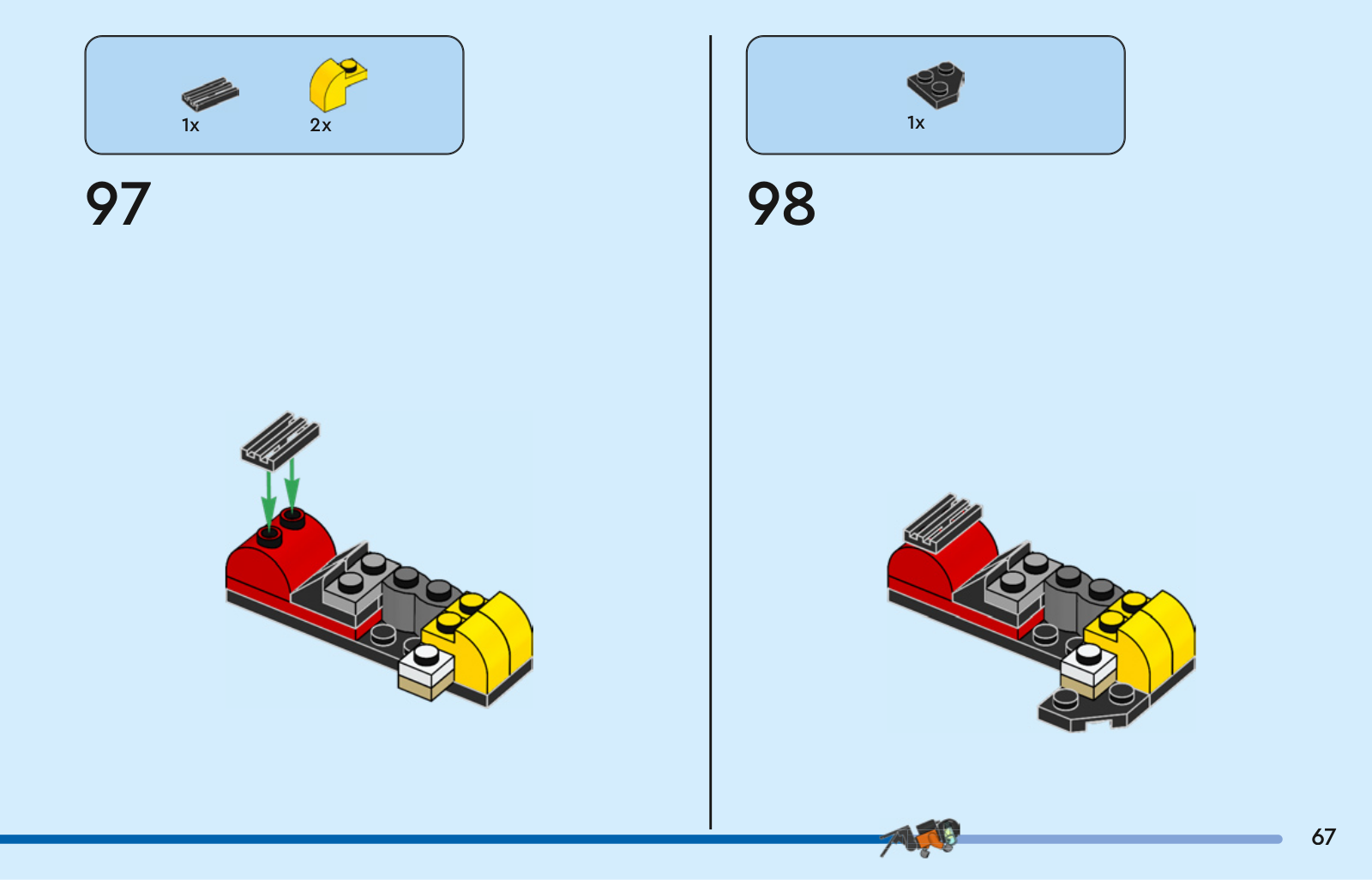 1x

2x

97

1x

98

67