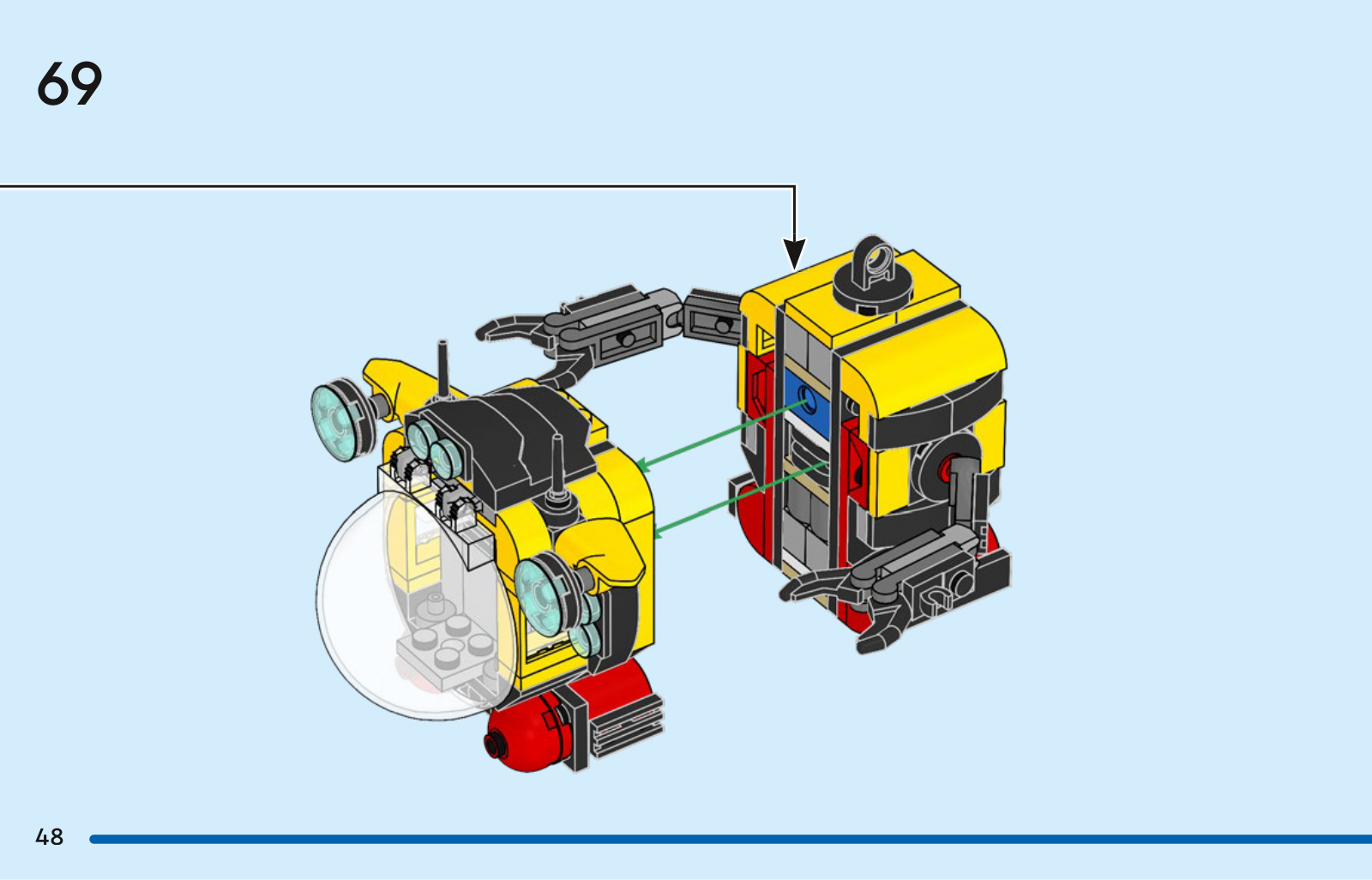 69

48