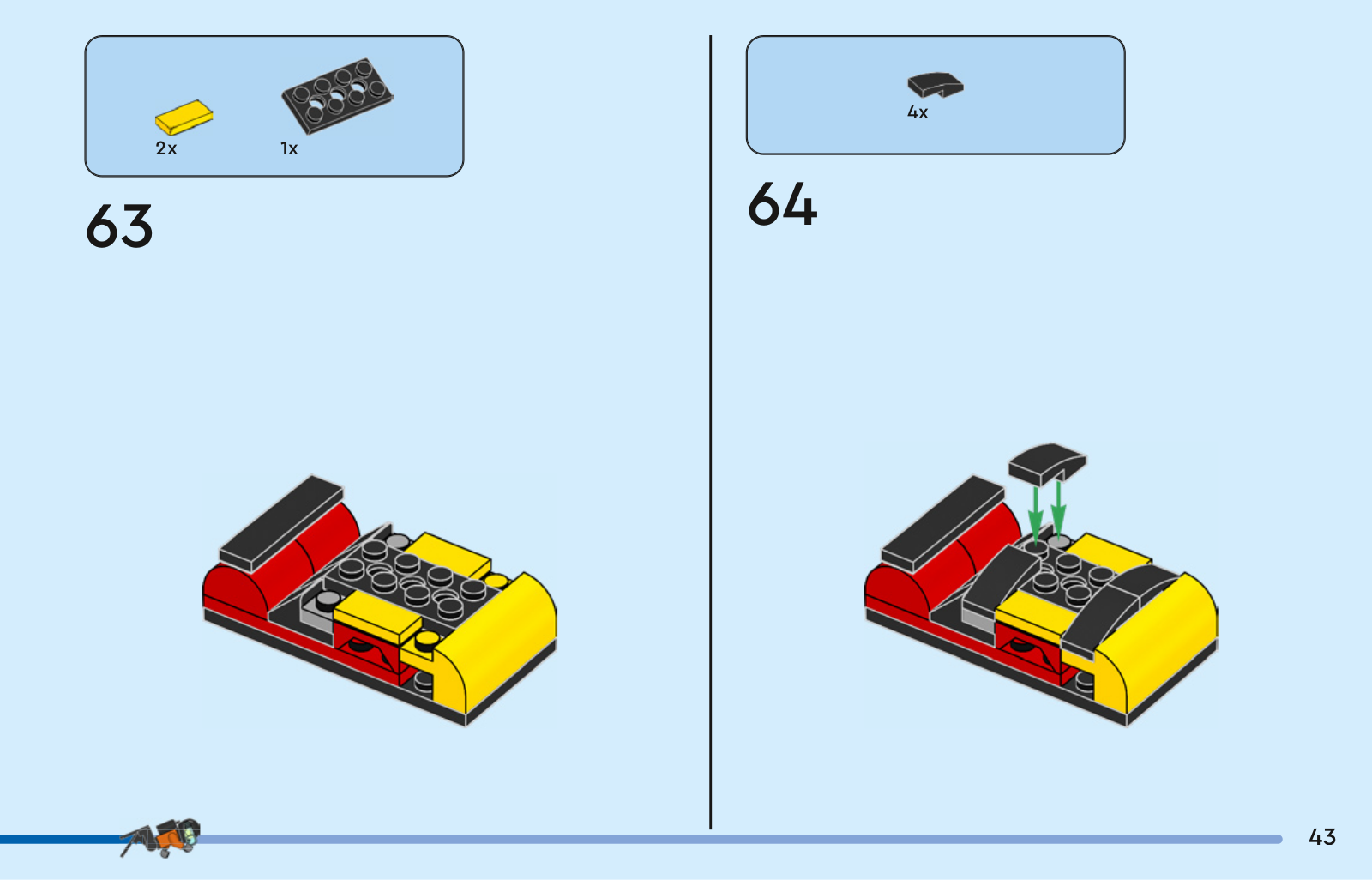 2x 1x

63

4x

64

43