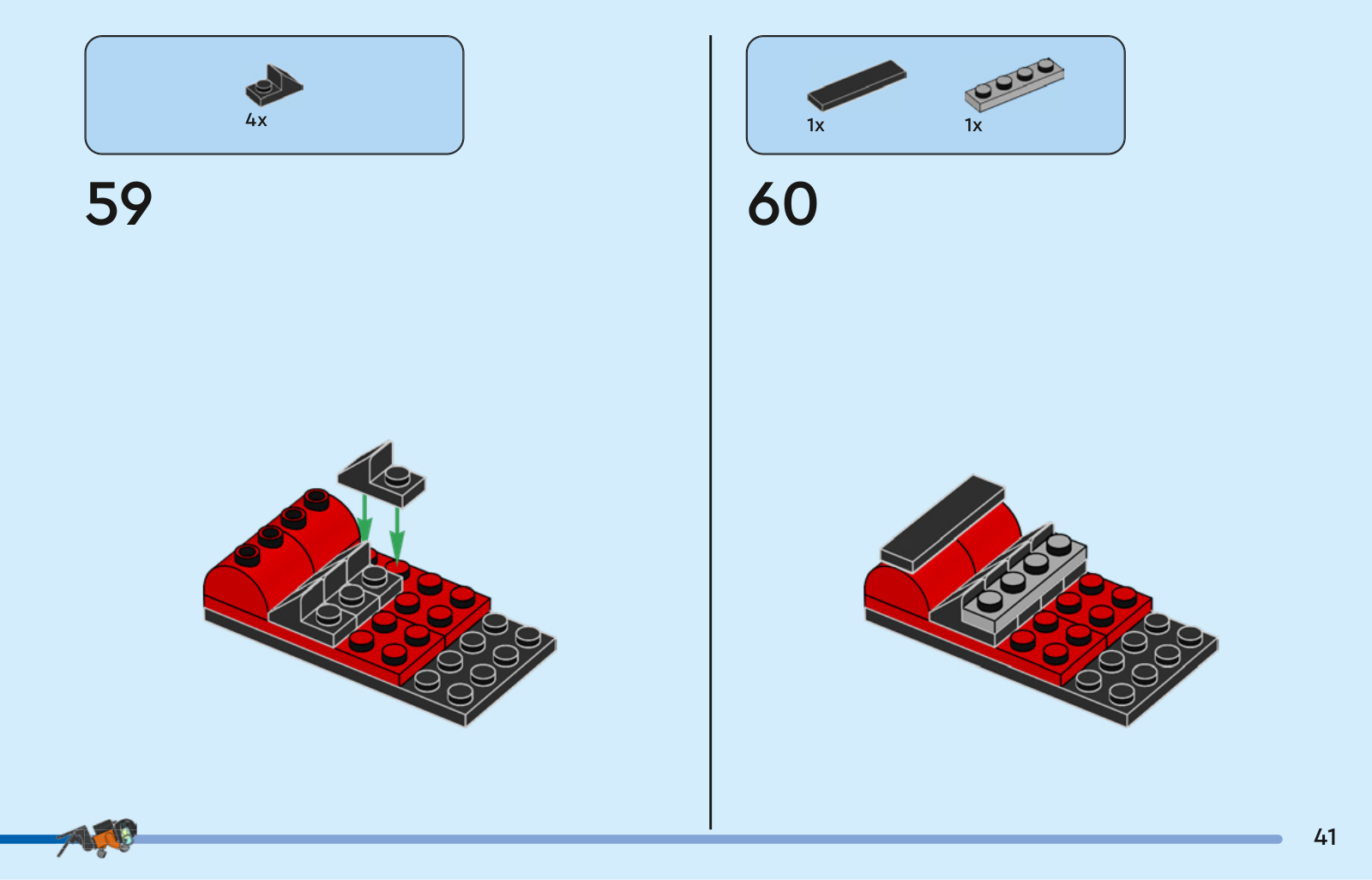 4x

59

1x 1x

60

41