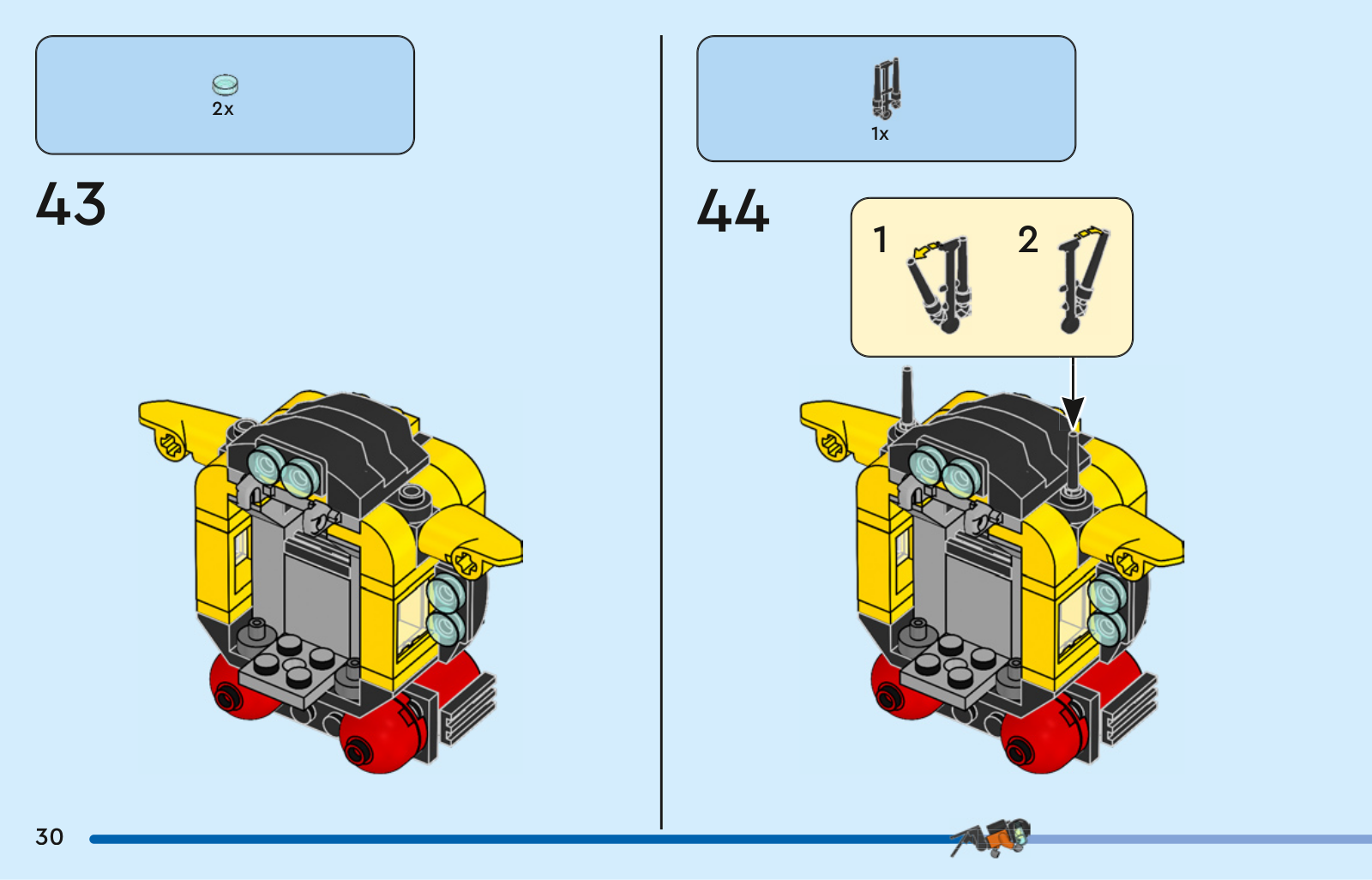 2x

43

1x

44

1

2

30