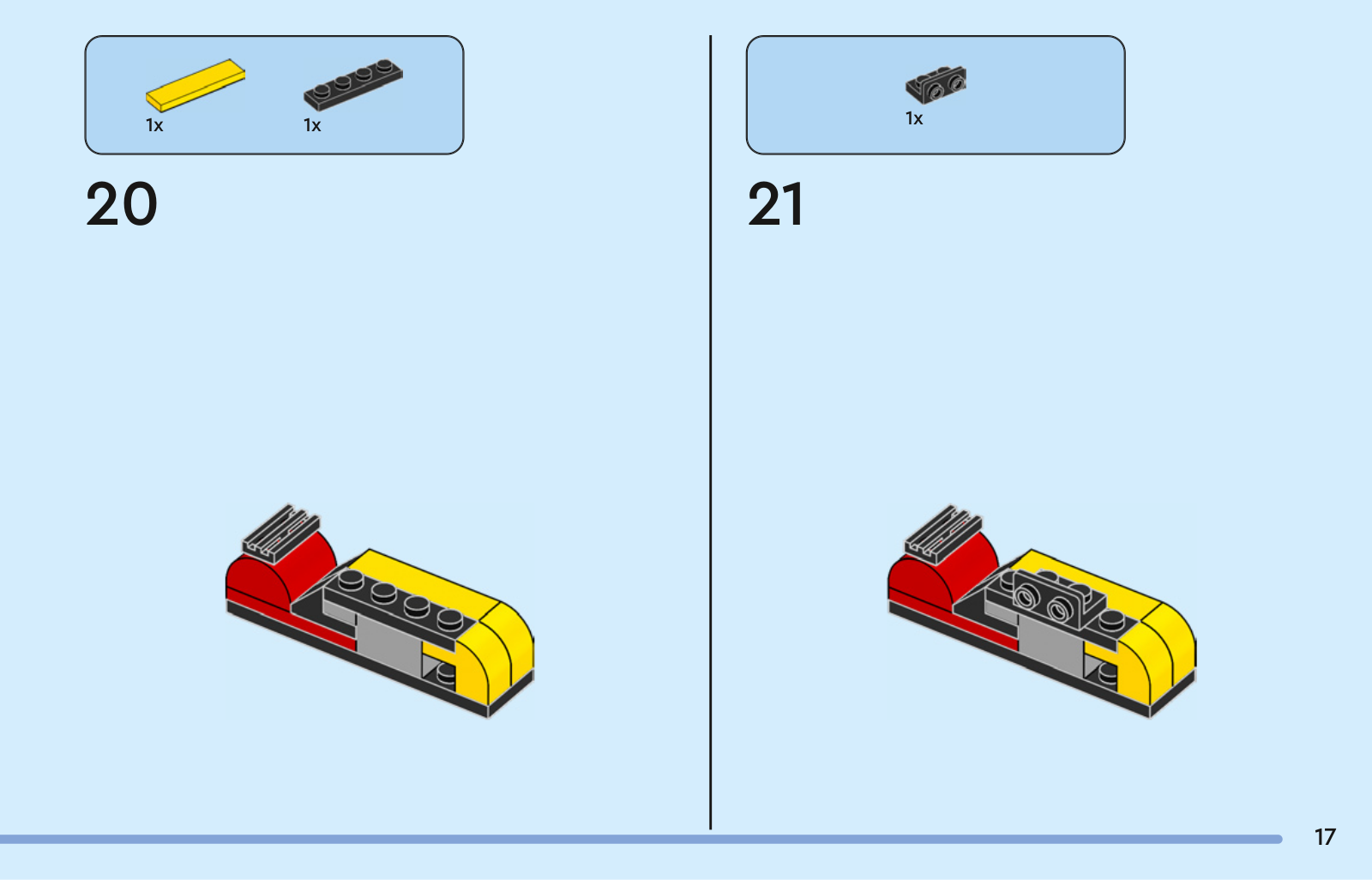 1x
1x

20

1x

21

17