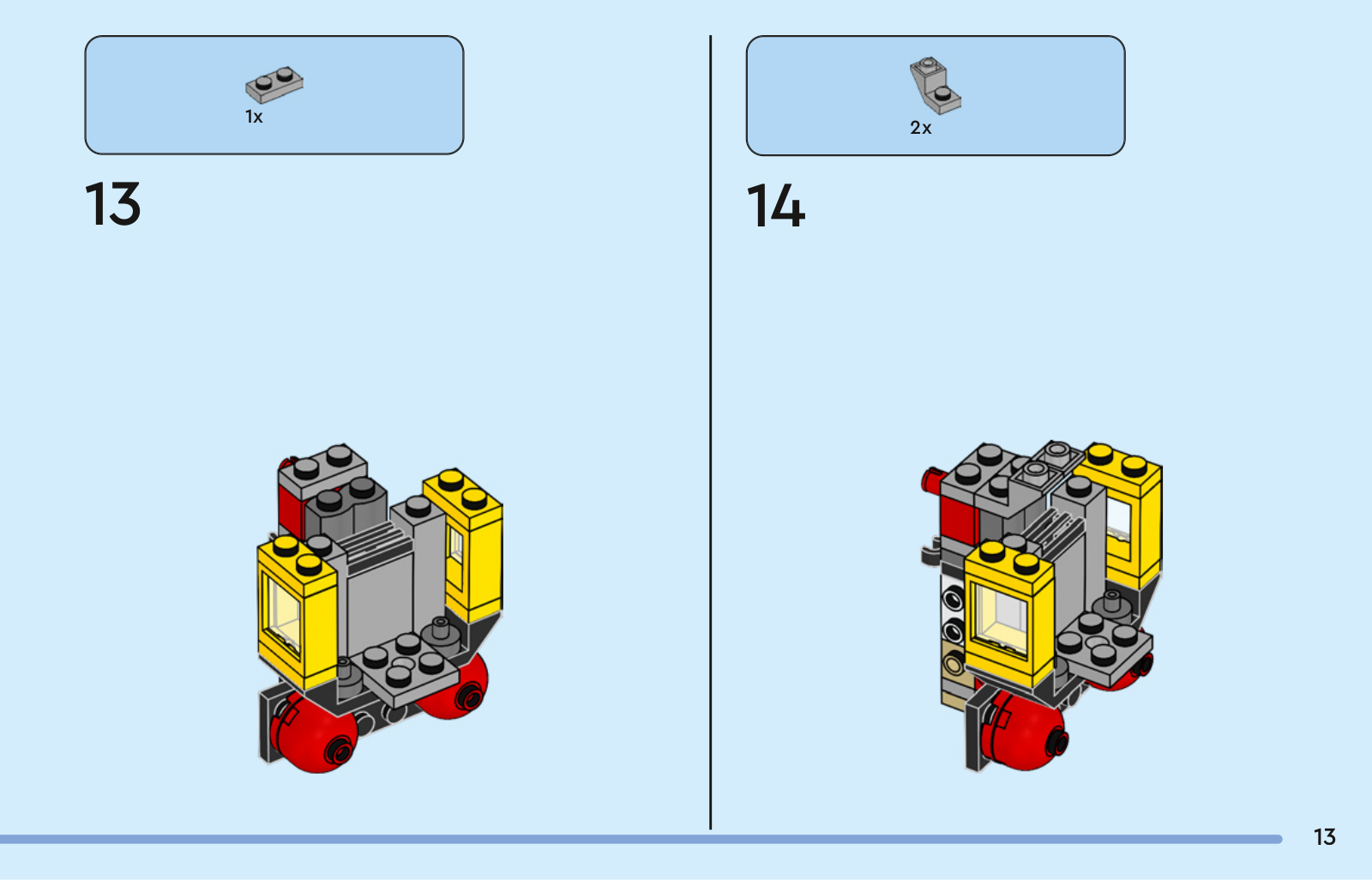 1x

13

2x

14

13