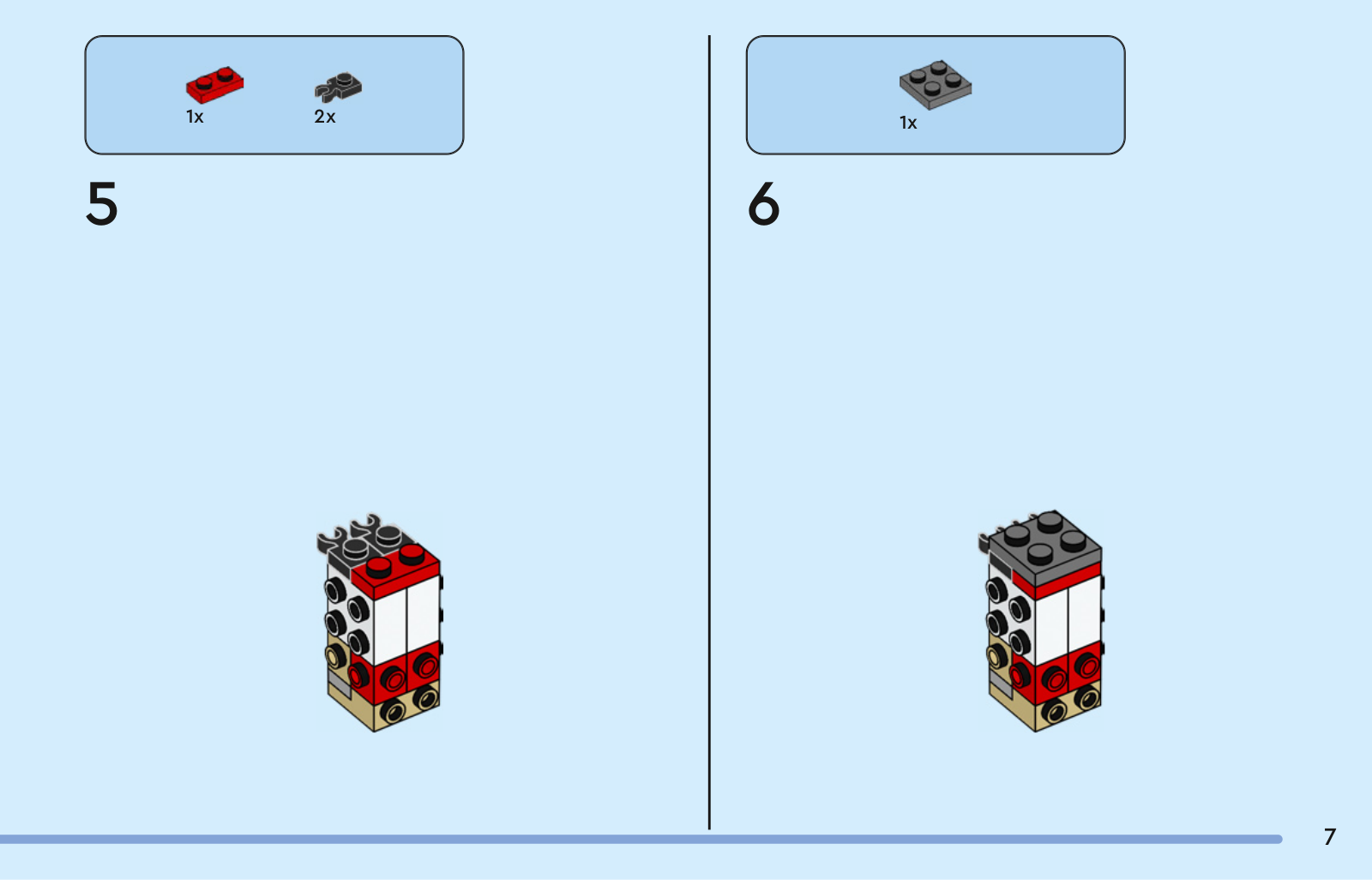 1x
2x

5

1x

6

7