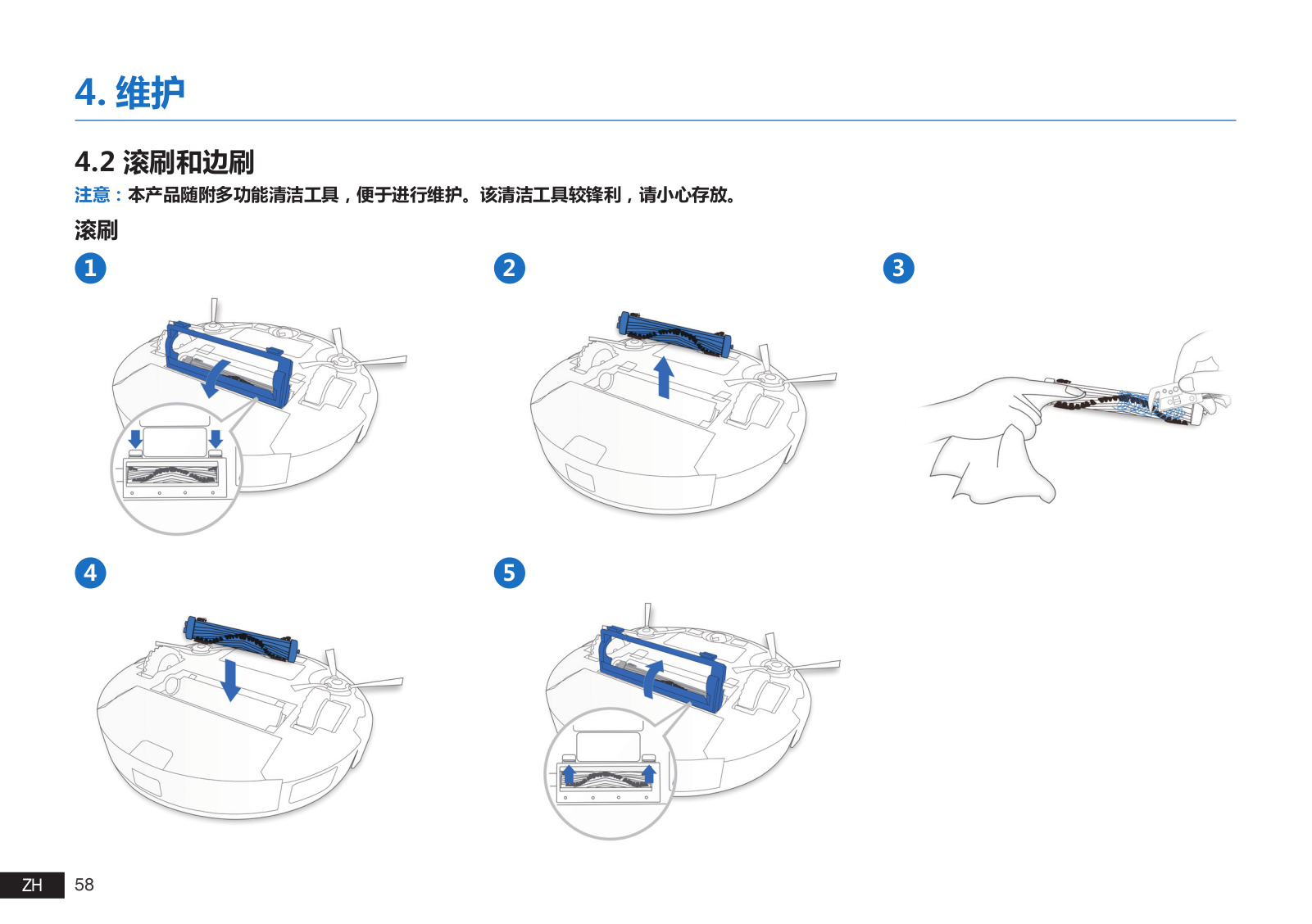 4. 维护

4.2 滚刷和边刷

注意：本产品随附多功能清洁工具，便于进行维护。该清洁工具较锋利，请小心存放。

滚刷

1

2

3

4

5

ZH 58