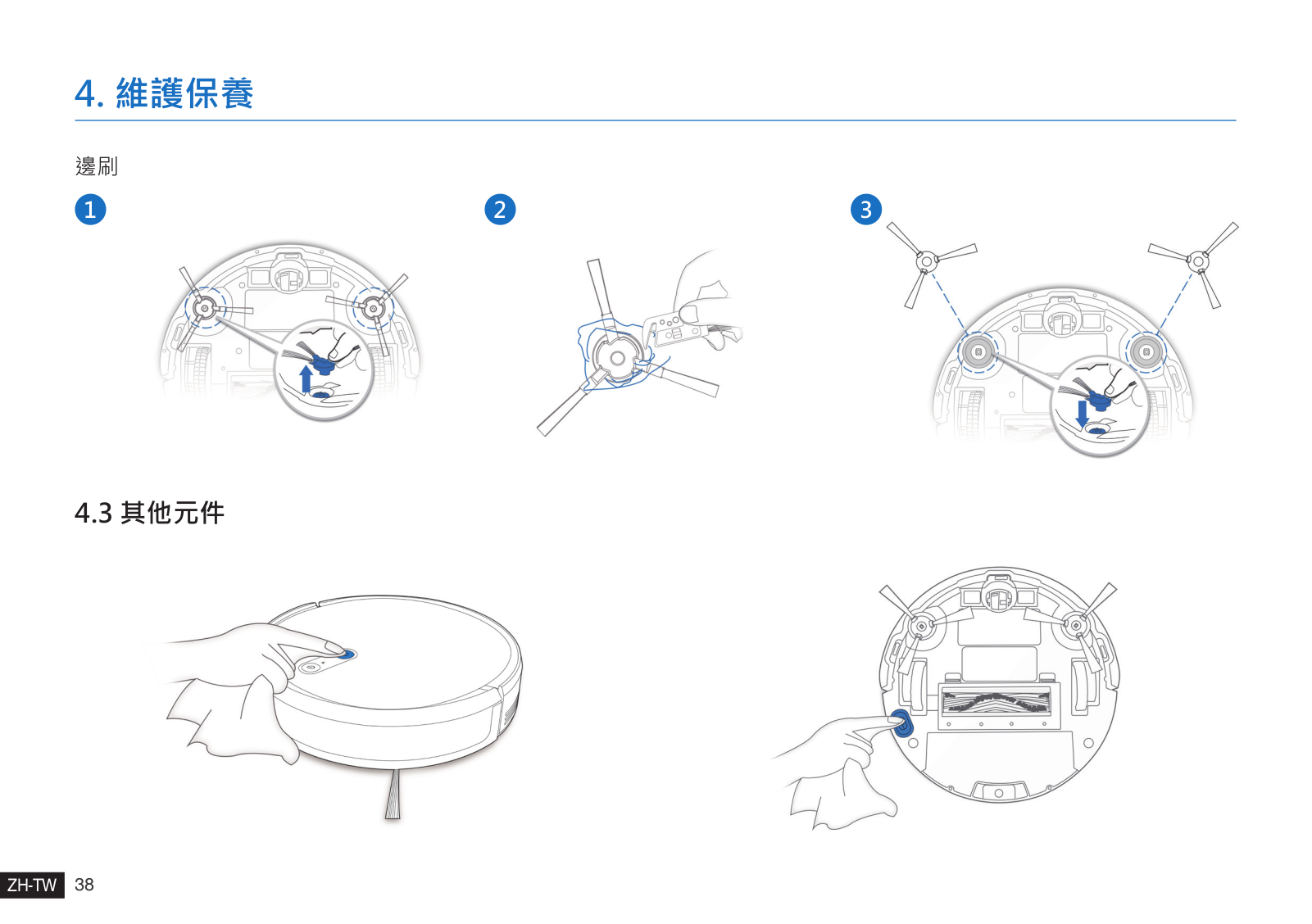 4. 維護保養

邊刷

1

2

3

4.3 其他元件

ZH-TW 38