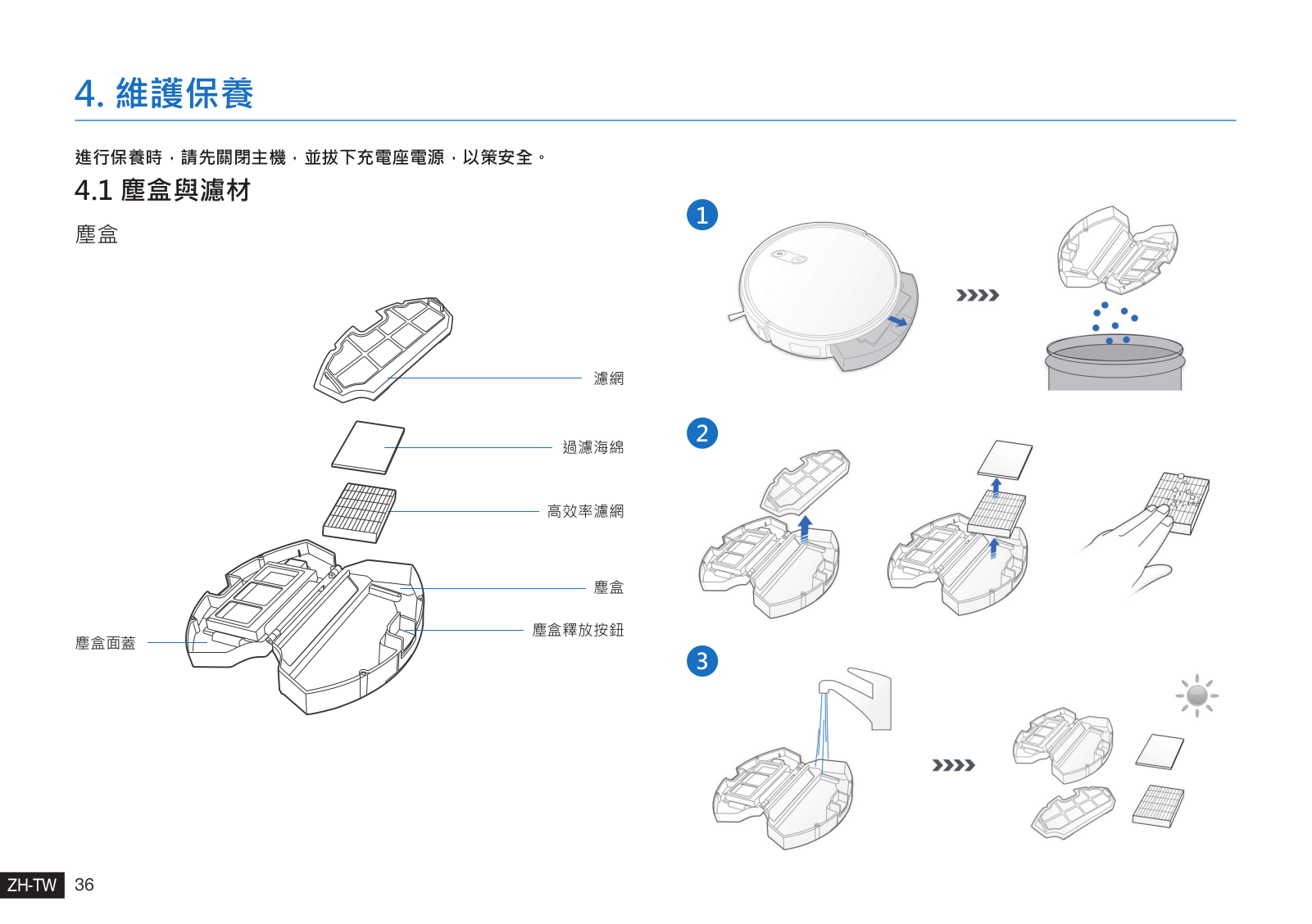 4. 維護保養

進行保養時，請先關閉主機，並拔下充電座電源，以策安全。

4.1 塵盒與濾材

塵盒

濾網

過濾海綿

高效率濾網

塵盒

塵盒釋放按鈕

塵盒面蓋

1

2

3

ZH-TW 36