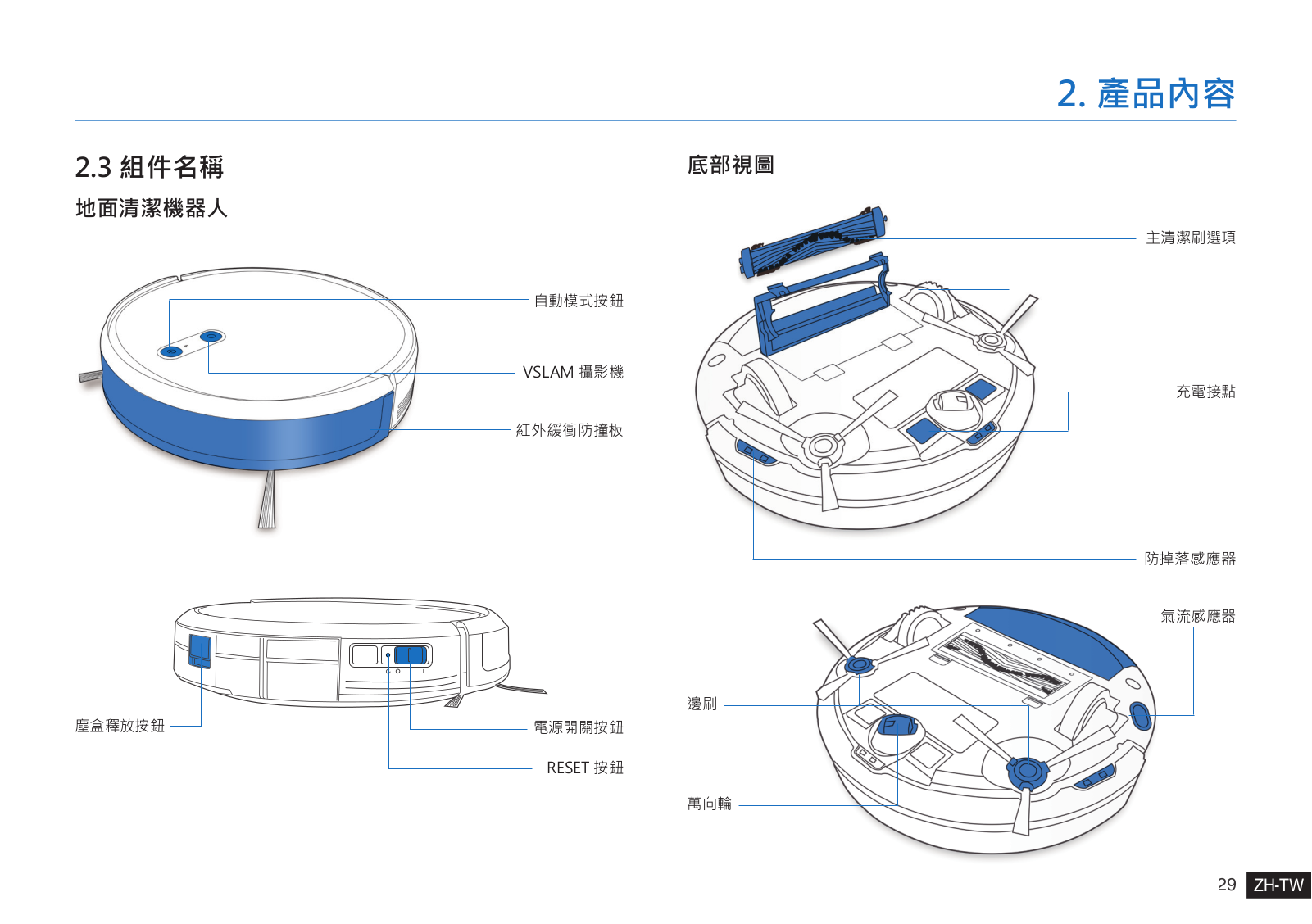 2. 產品內容

2.3 組件名稱

地面清潔機器人

自動模式按鈕

VSLAM 攝影機

紅外緩衝防撞板

塵盒釋放按鈕

電源開關按鈕

RESET 按鈕

底部視圖

主清潔刷選項

充電接點

防掉落感應器

氣流感應器

邊刷

萬向輪

29 ZH-TW