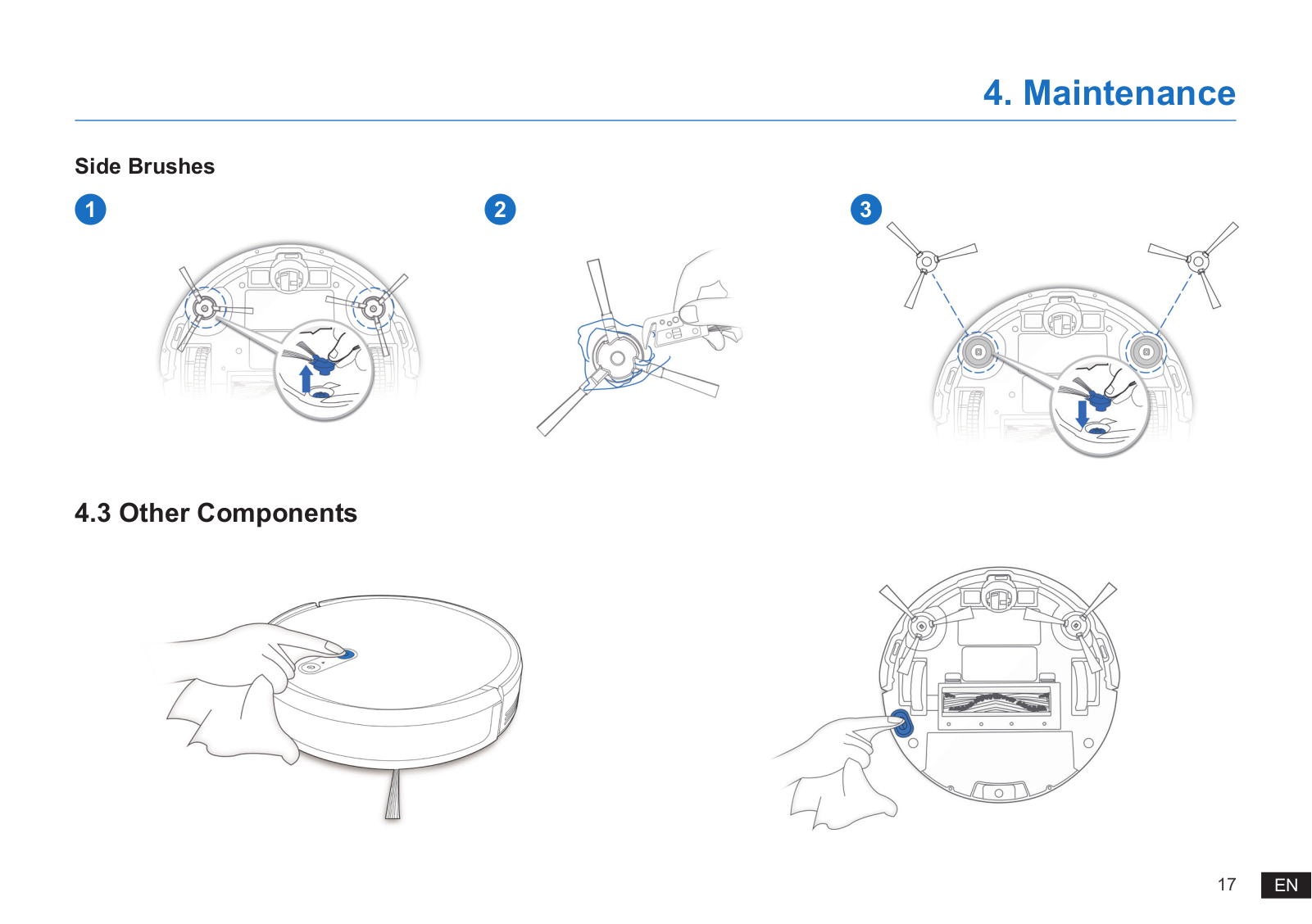 4. Maintenance

Side Brushes

1

2

3

4.3 Other Components

17

EN