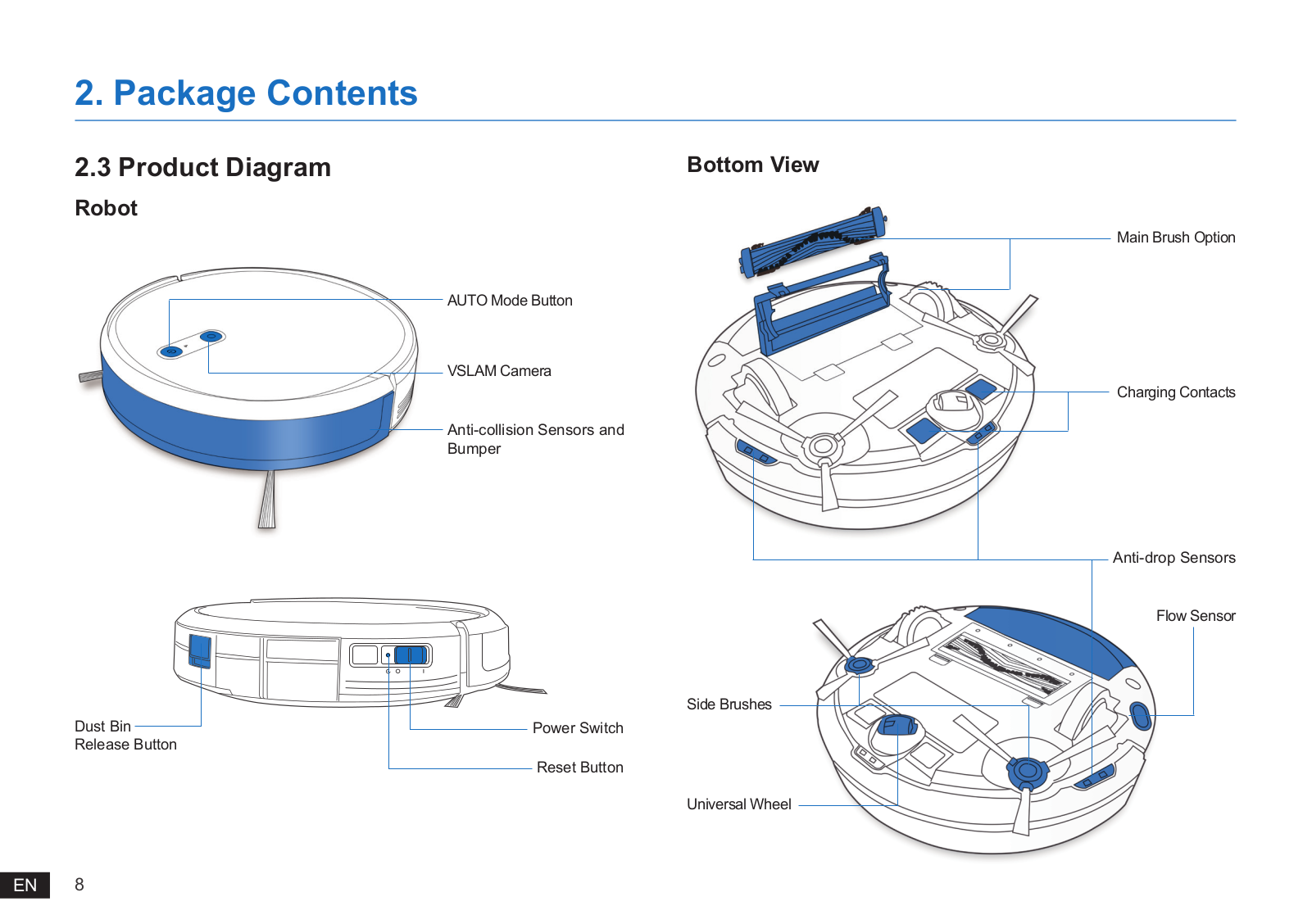 2. Package Contents

2.3 Product Diagram

Robot

AUTO Mode Button

VSLAM Camera

Anti-collision Sensors and Bumper

Dust Bin Release Button

Power Switch

Reset Button

Bottom View

Main Brush Option

Charging Contacts

Anti-drop Sensors

Flow Sensor

Side Brushes

Universal Wheel

EN 8