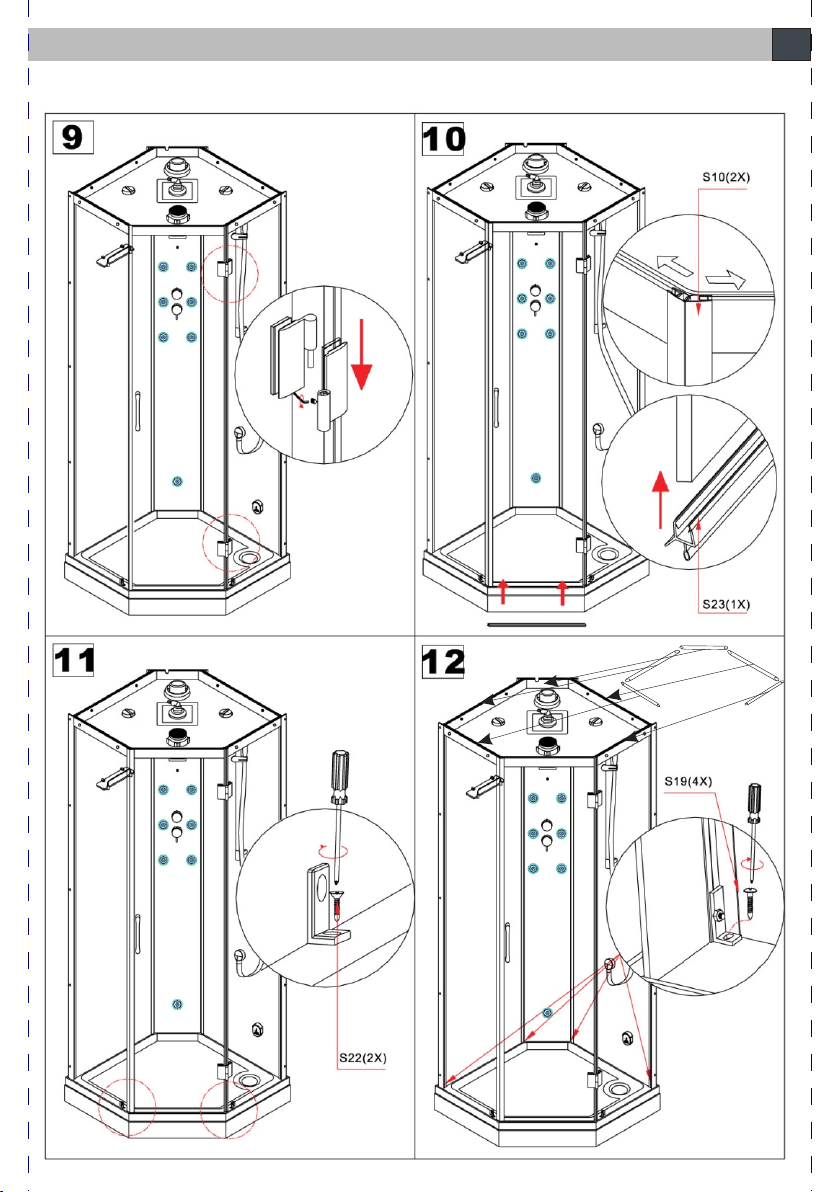 9

10

S10(2X)

S23(1X)

11

S22(2X)

12

S19(4X)