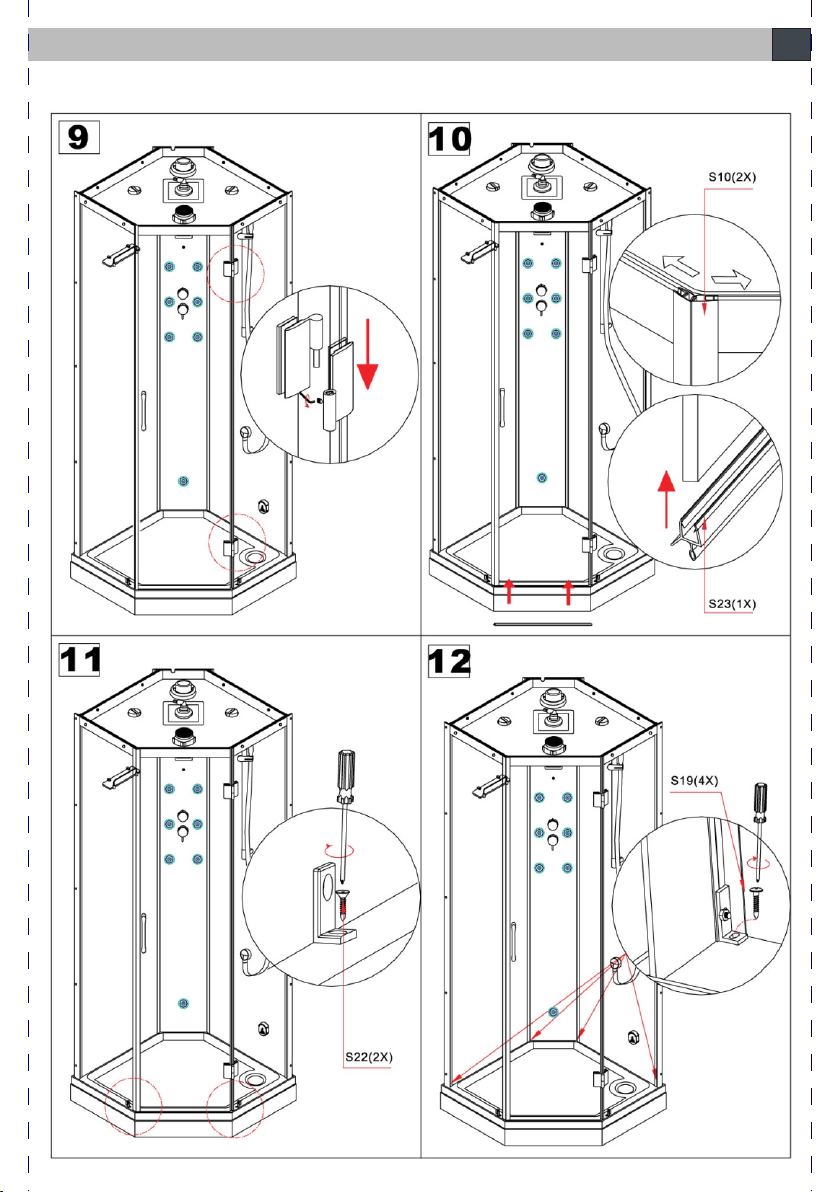 9

10

S10(2X)

S23(1X)

11

S22(2X)

12

S19(4X)