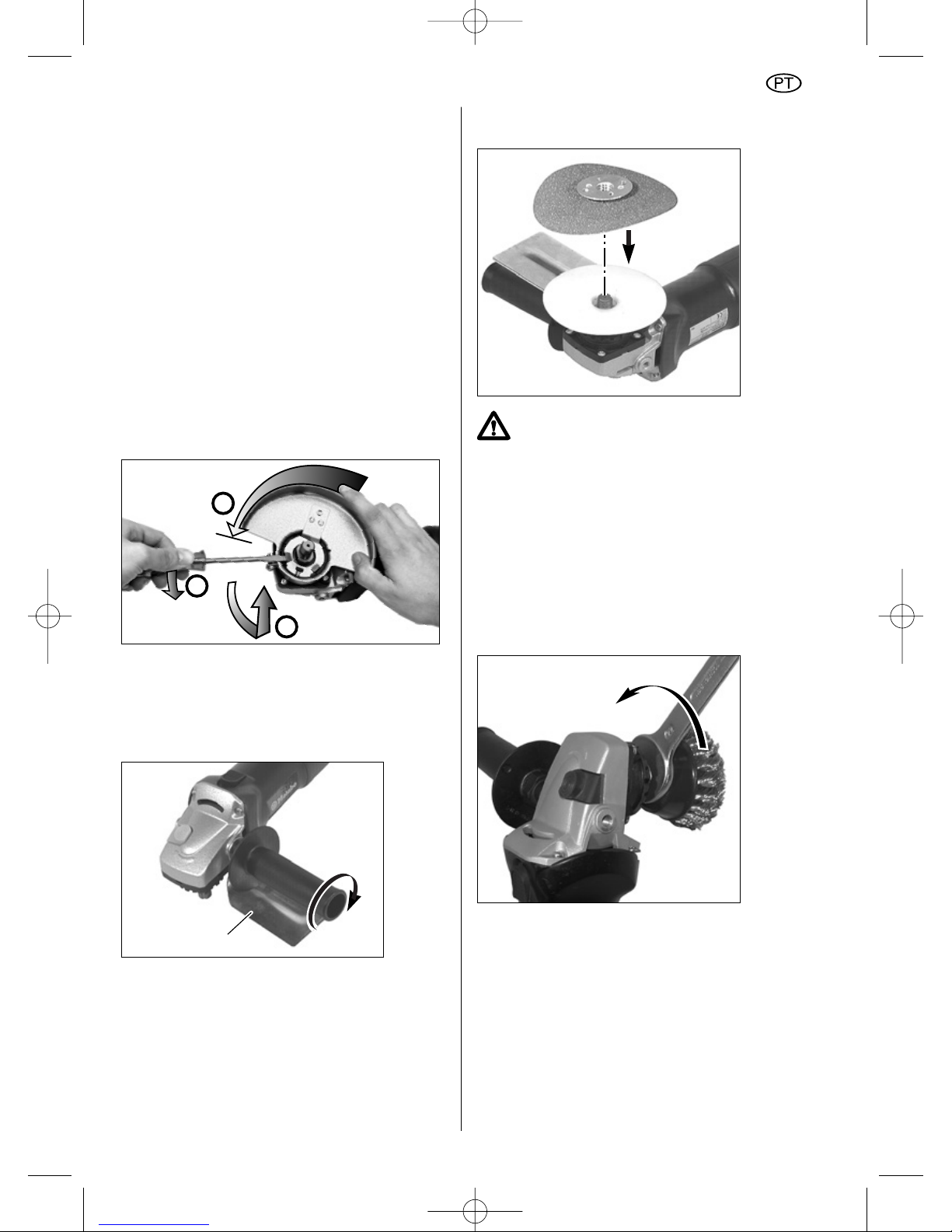 PT