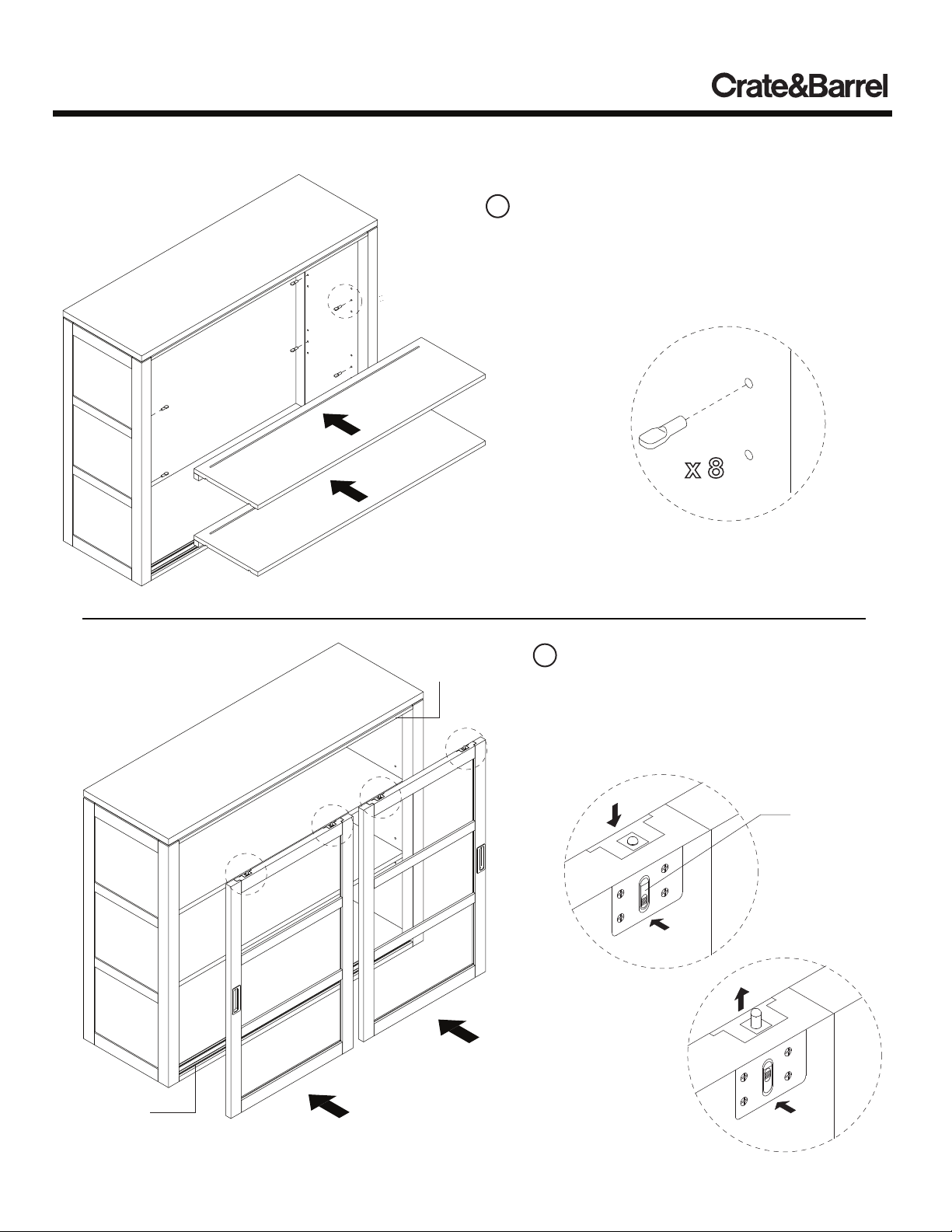 Crate&Barrel

x 8