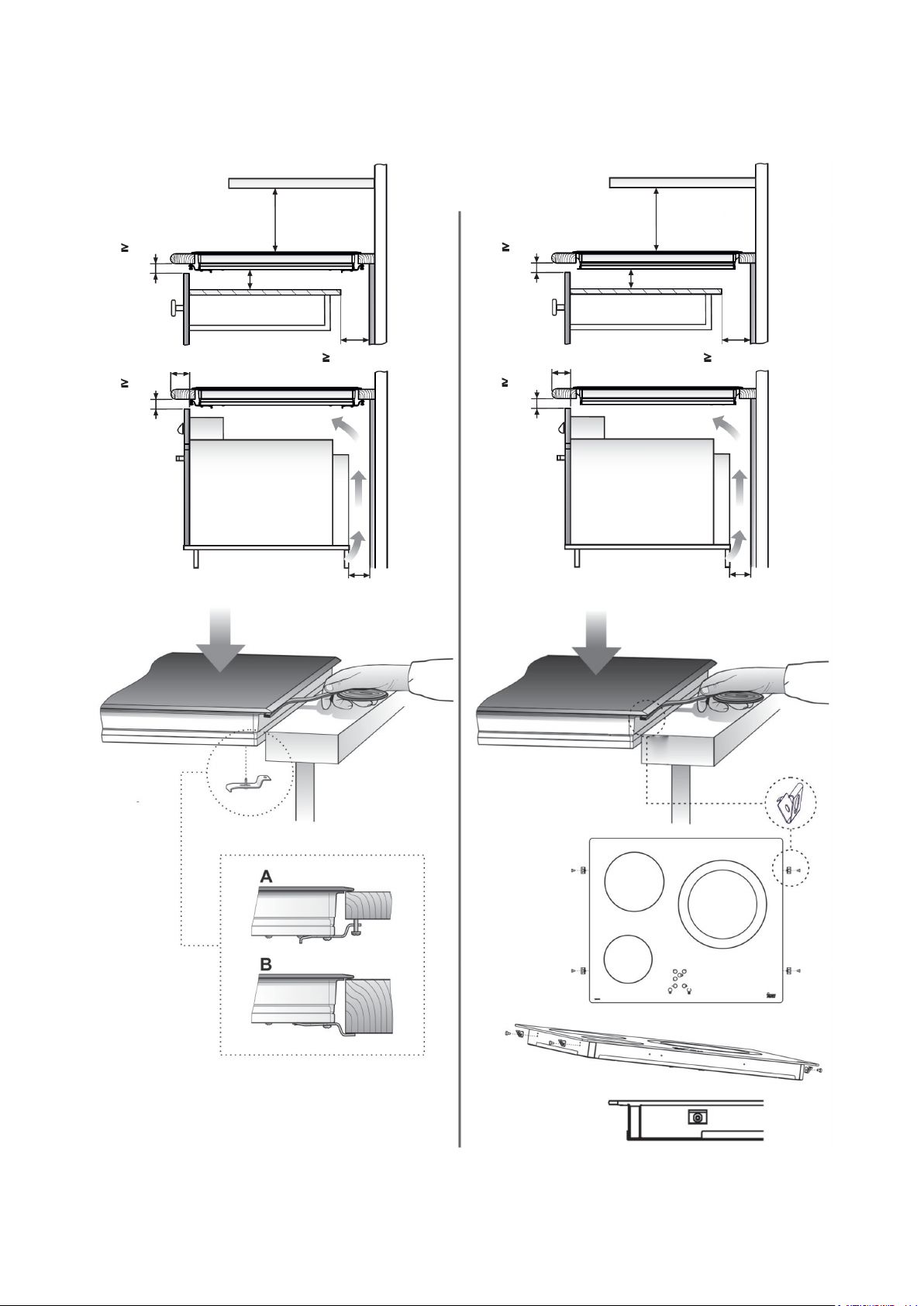 ≥
≥
≥
≥
≥
≥
A
B