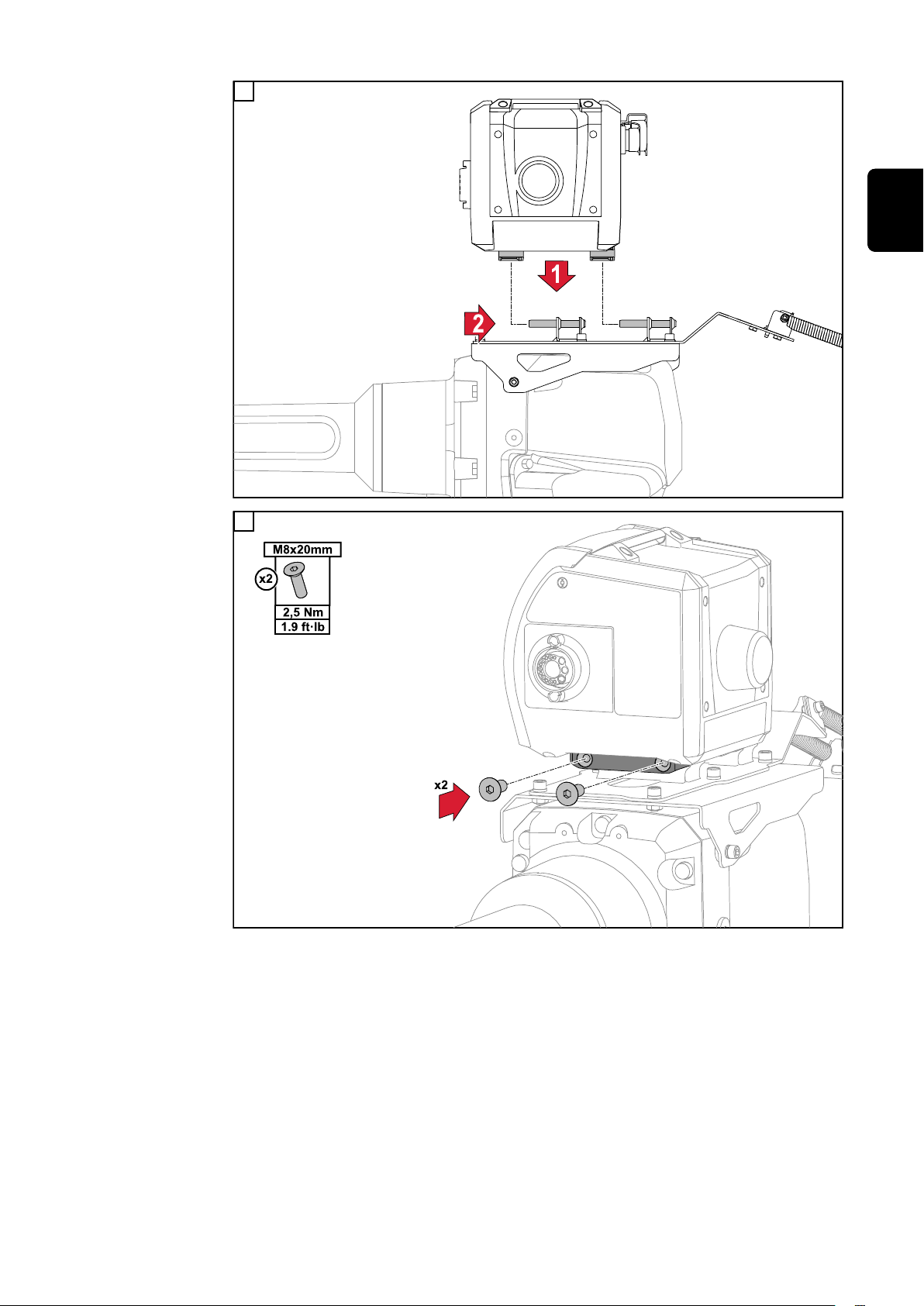 1

2

M8x20mm

x2

2,5 Nm

1.9 ft·lb

x2