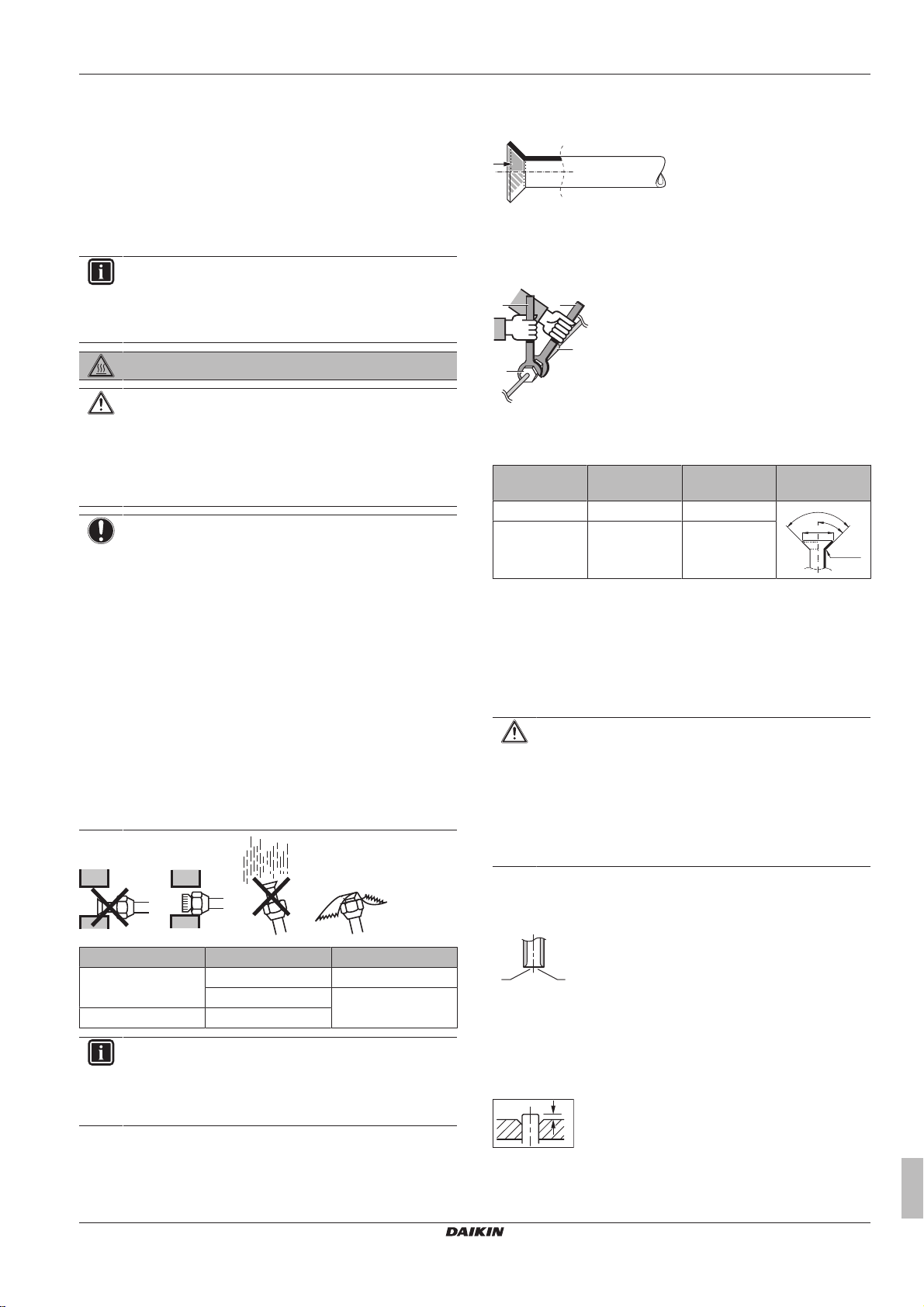 DAIKIN