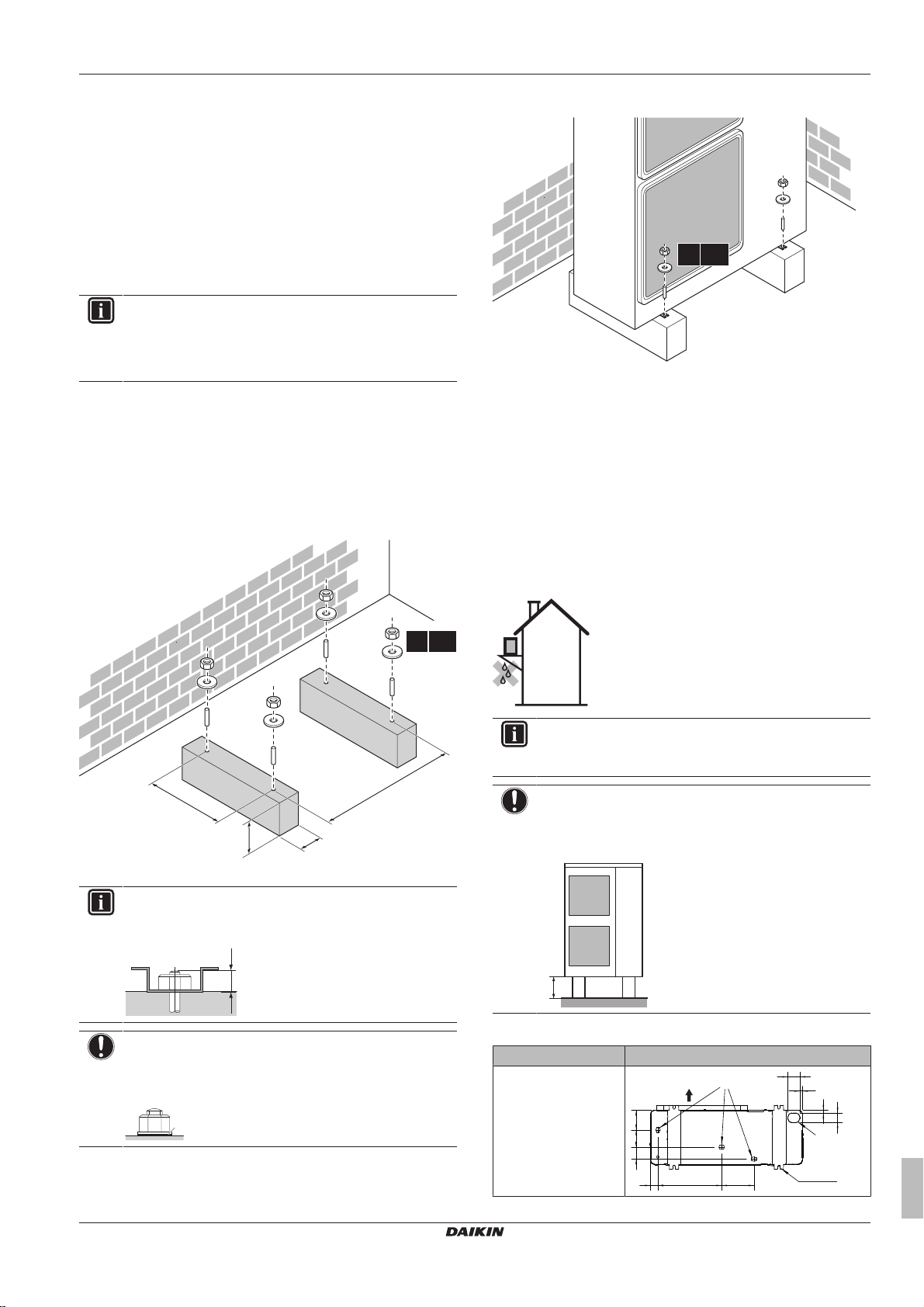 DAIKIN